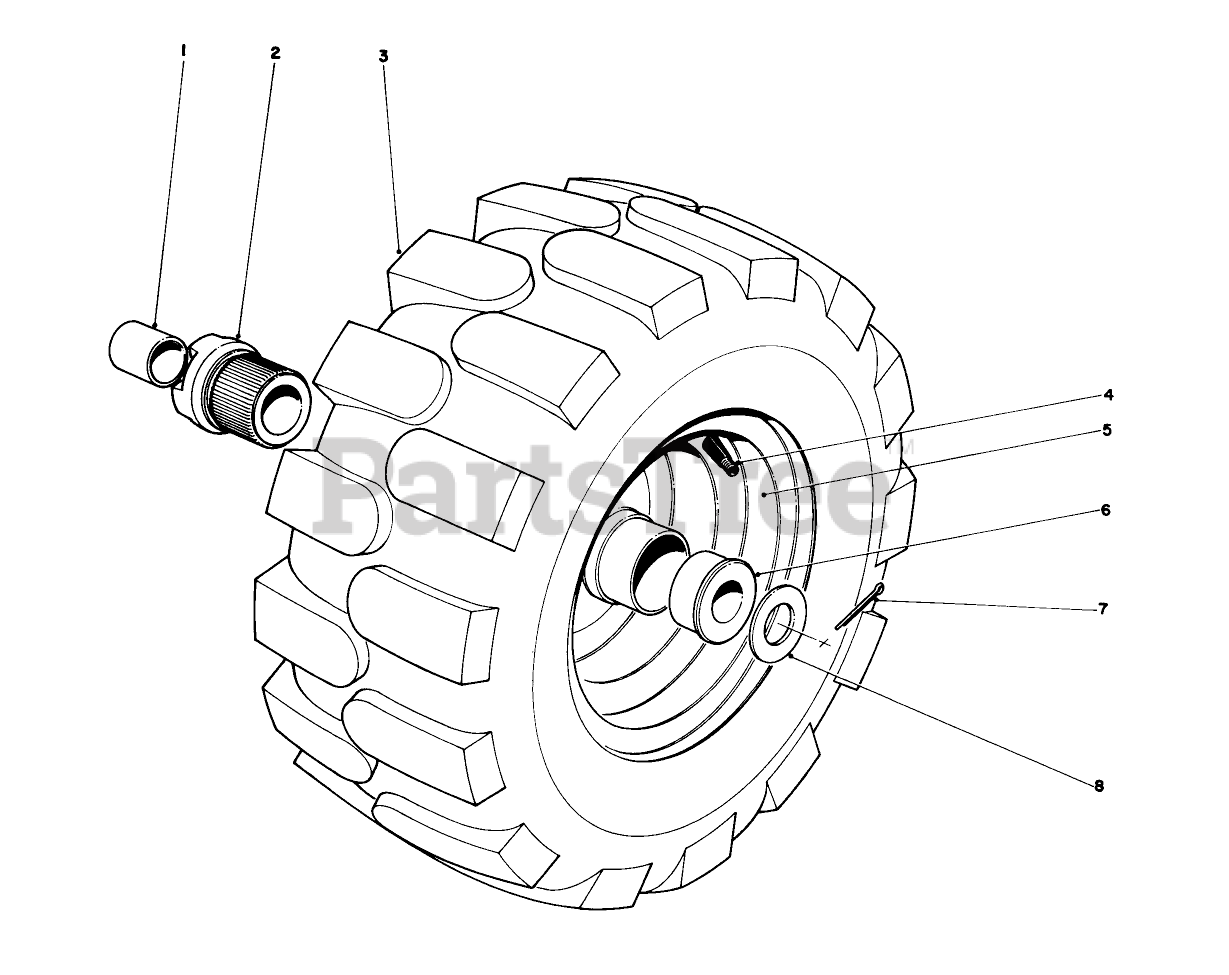 1
2
3
4
5
6
7
8
PartsTree