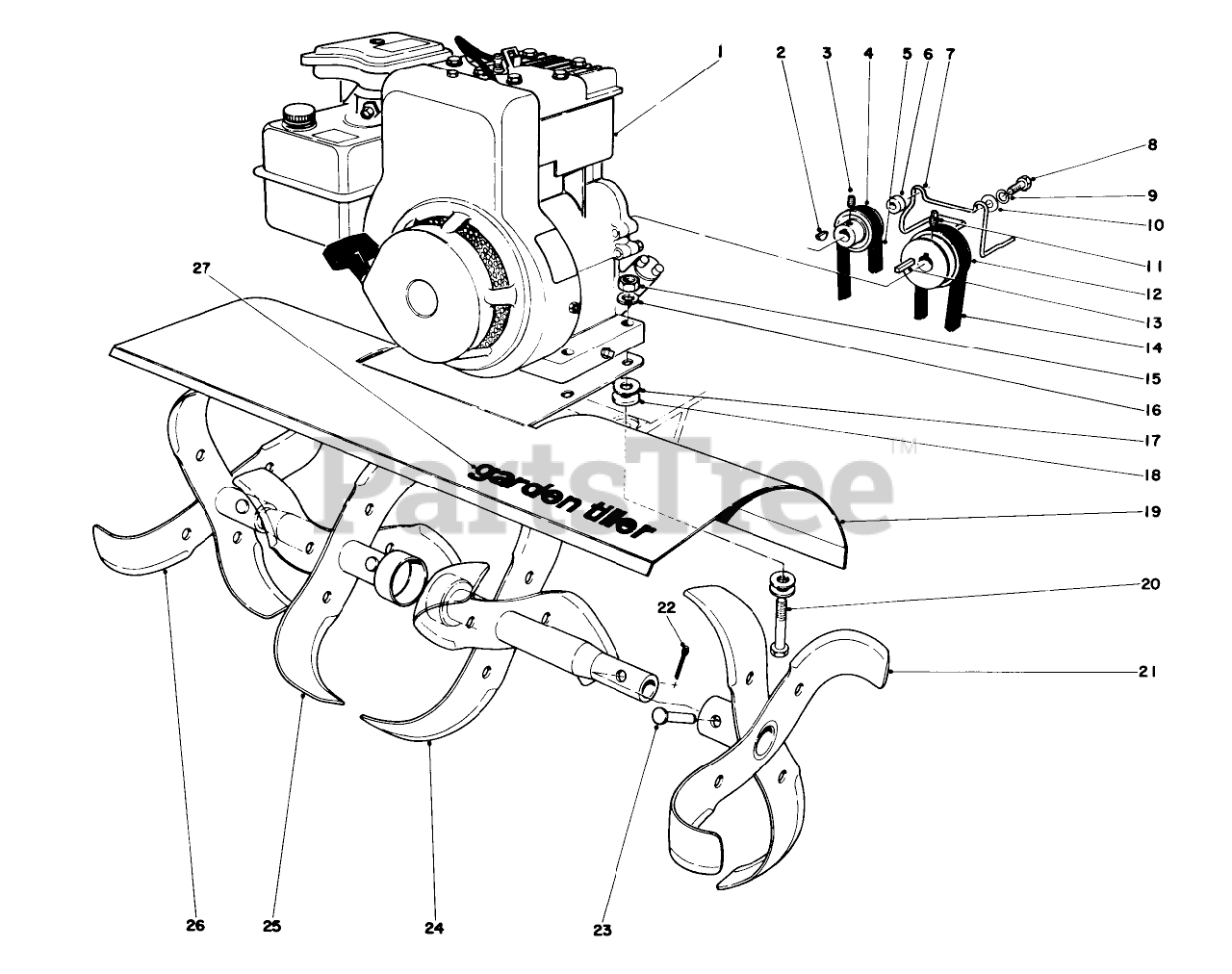 1
2
3
4
5
6
7
8
9
10
11
12
13
14
15
16
17
18
19
20
21
22
23
24
25
26
27

garden tiller

PartsTree™