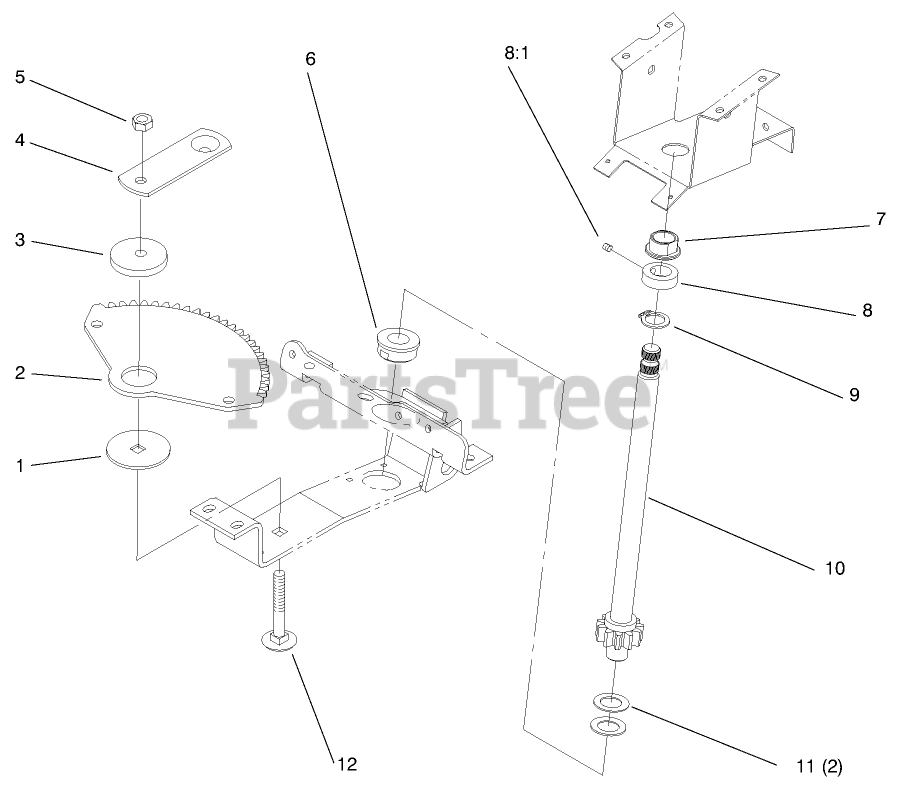 5
4
3
2
1
6
8:1
7
8
9
10
11 (2)
12
PartsTree