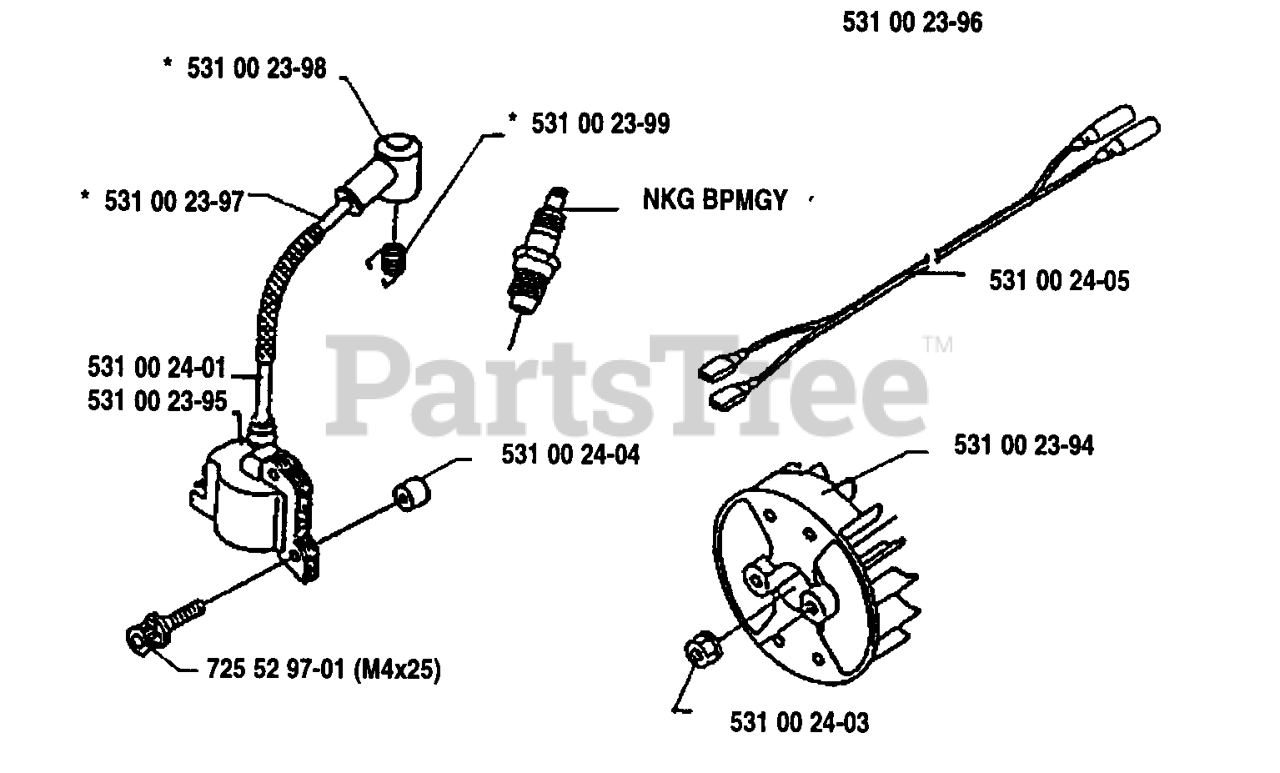 531 00 23-96

* 531 00 23-98

* 531 00 23-99

* 531 00 23-97

NKG BPMGY

531 00 24-05

531 00 24-01
531 00 23-95

PartsTree™

531 00 24-04

531 00 23-94

725 52 97-01 (M4x25)

531 00 24-03