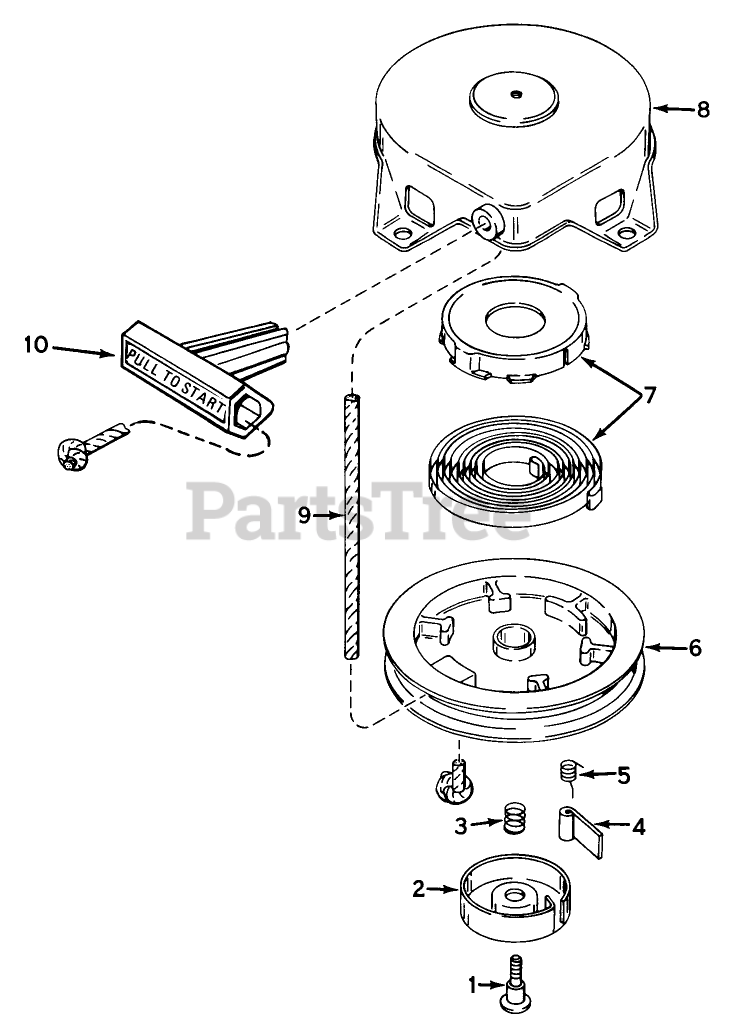 8
10
PULL TO START
7
PartsTree
9
6
5
3
4
2
1