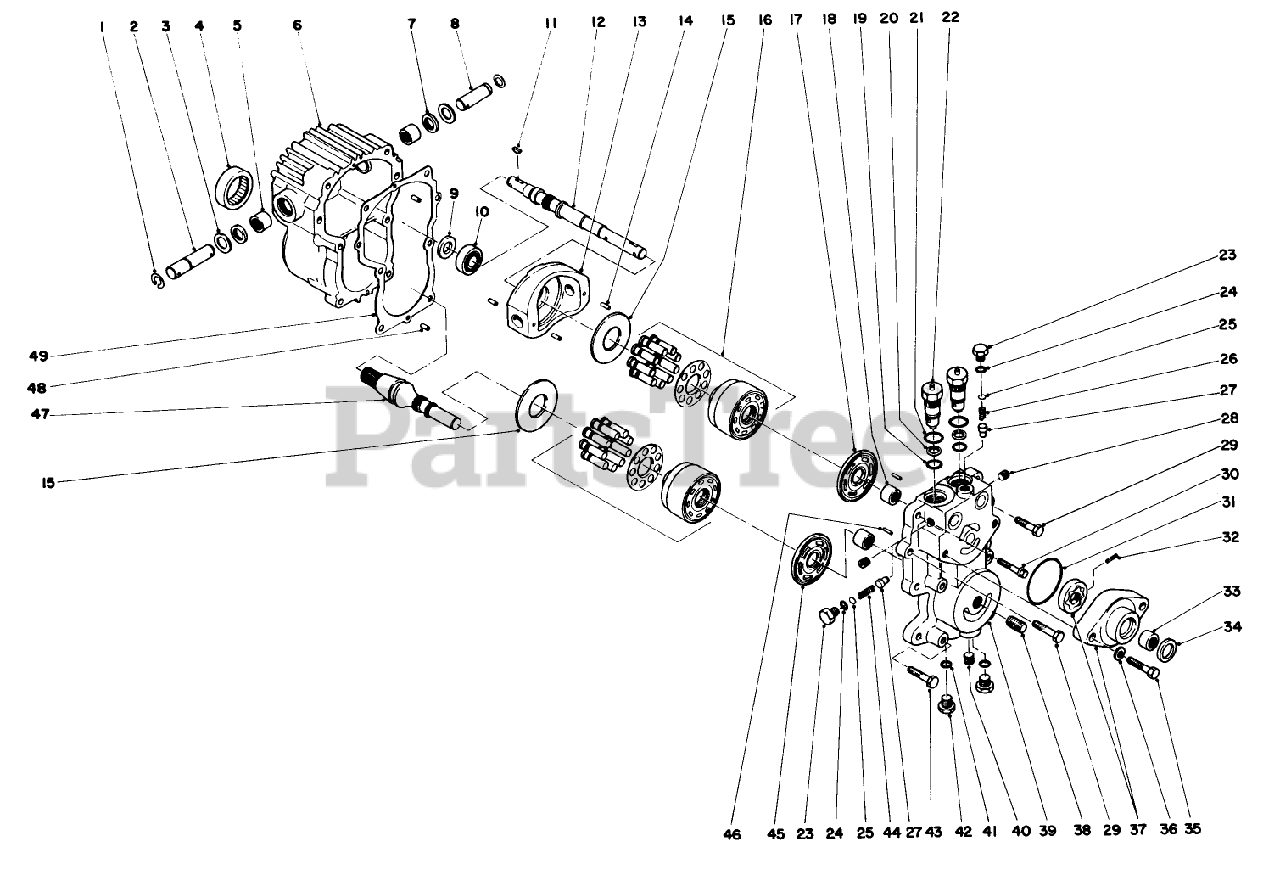 1 2 3 4 5 6 7 8 11 12 13 14 15 16 17 18 19 20 21 22

9 10

23
24
25
26
27
28
29
30
31
32
33
34

49
48
47
15

PartsTree

46 45 23 24 25 44 27 43 42 41 40 39 38 29 37 36 35