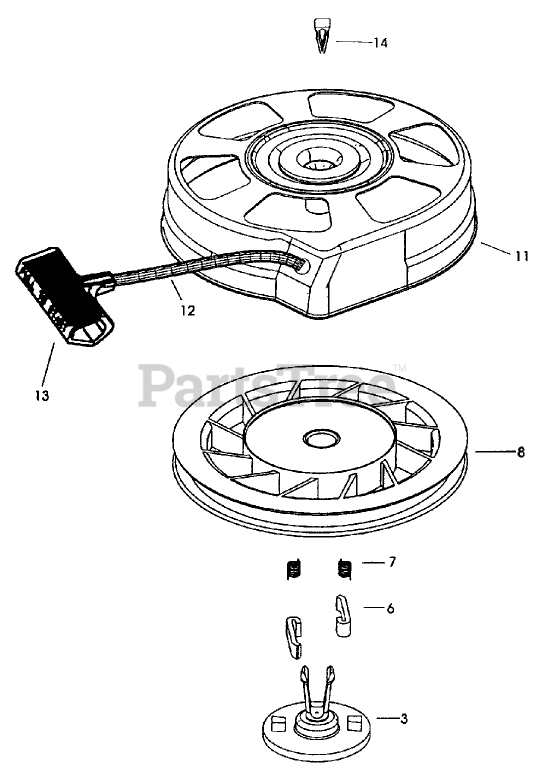 14
11
12
13
PartsTree™
8
7
6
3