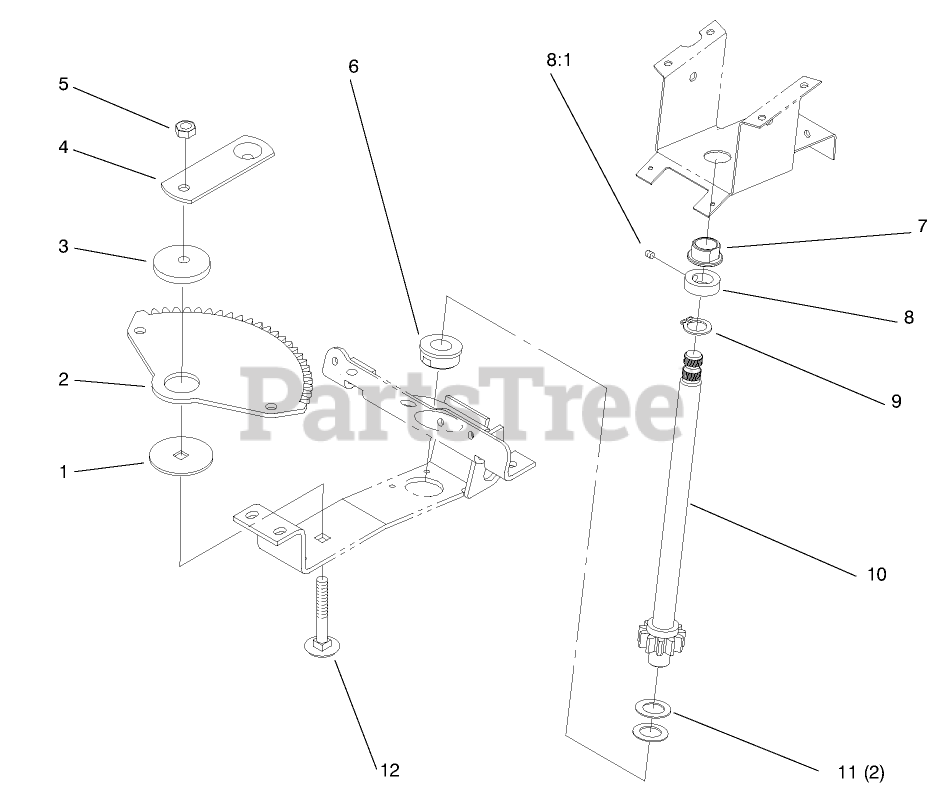 5
4
3
2
1
6
8:1
7
8
9
10
11 (2)
12
PartsTree