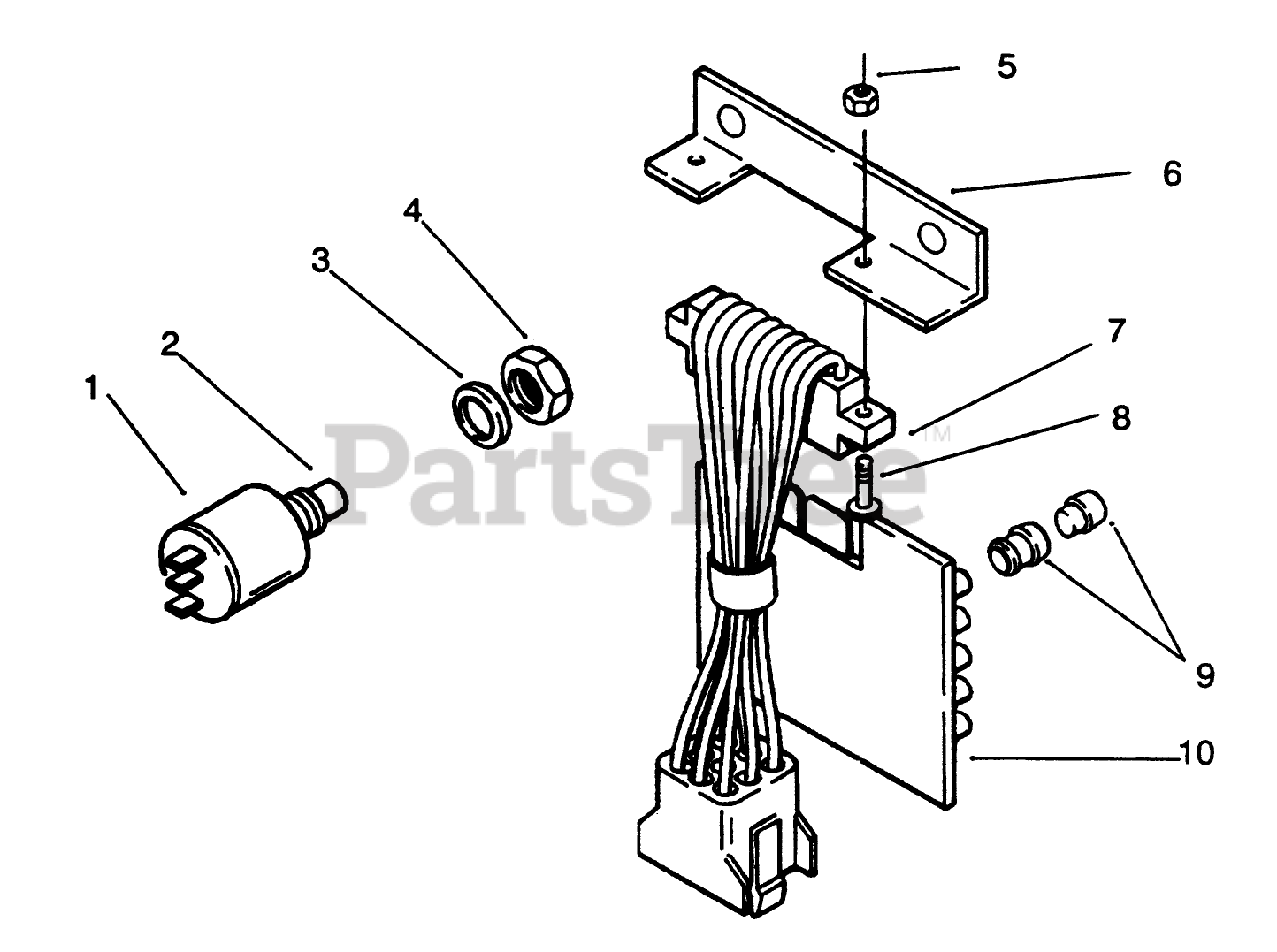 5
6
4
3
2
1
7
8
PartsTree™
9
10