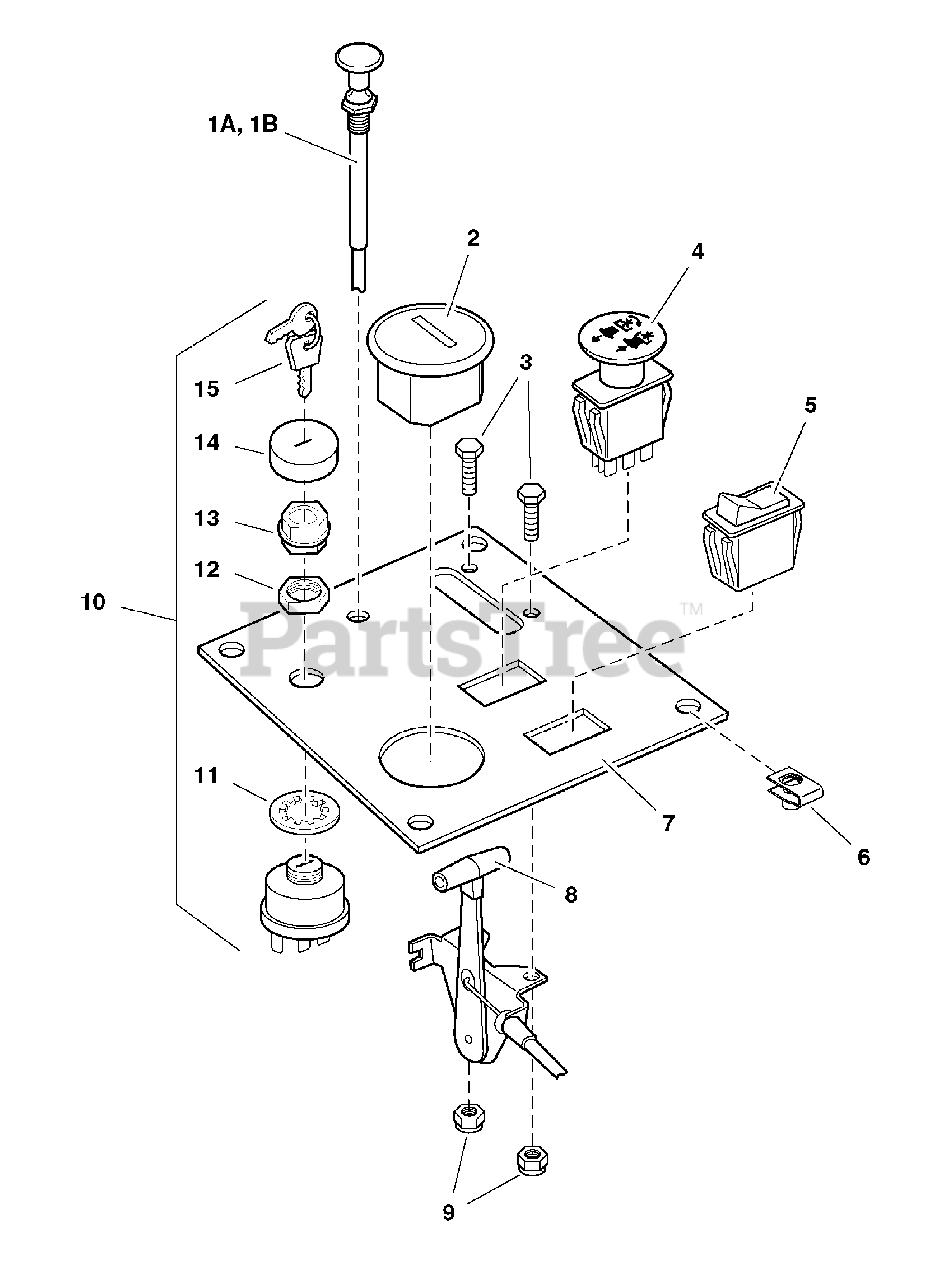 1A, 1B

2

4

3

5

15

14

13

12

10

PartsTree™

11

7

6

8

9