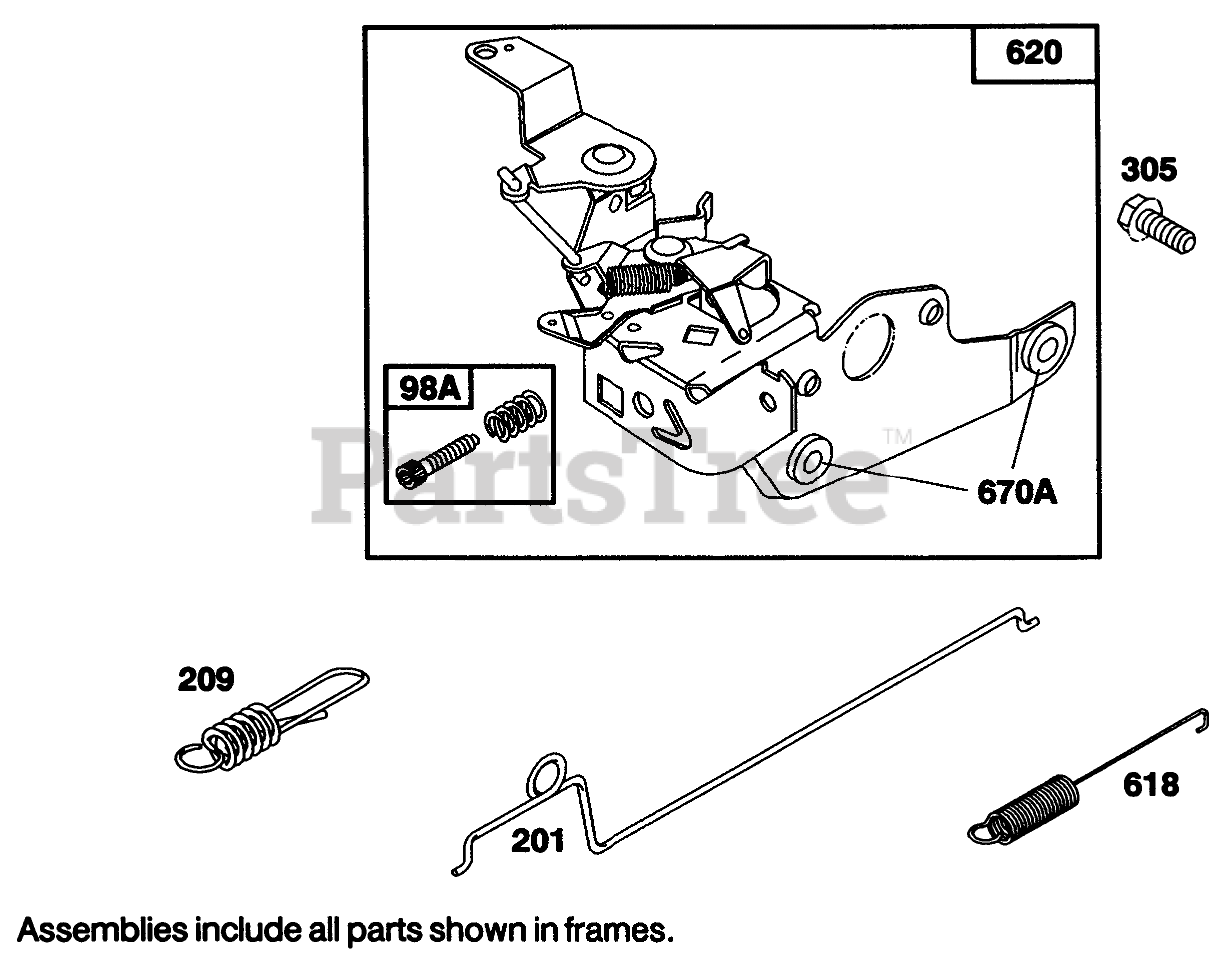 620

305

98A

PartsTree™

670A

209

201

618

Assemblies include all parts shown in frames.