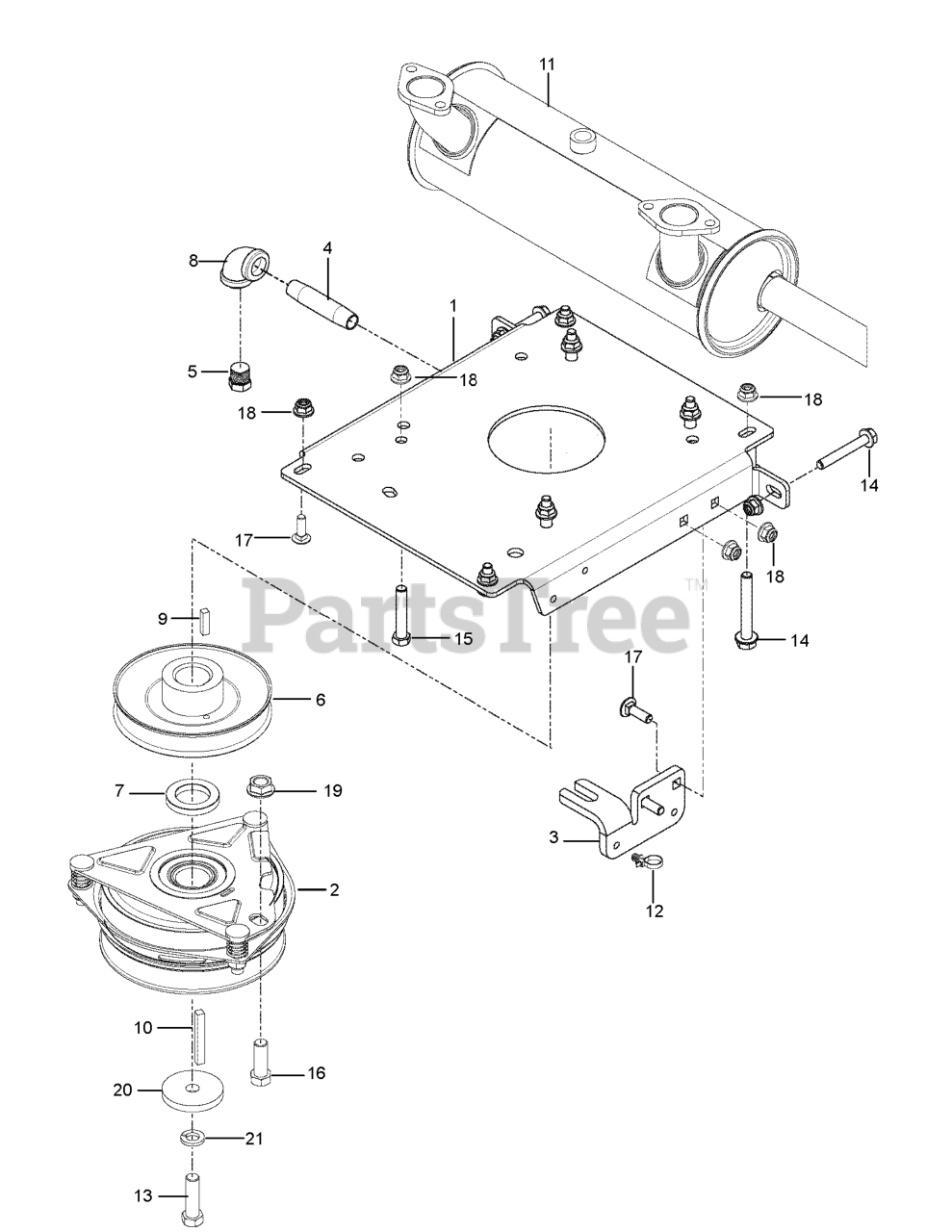 11
8
4
1
5
18
18
18
14
17
18
9
PartsTree™
15
14
6
17
7
19
3
2
12
10
16
20
21
13