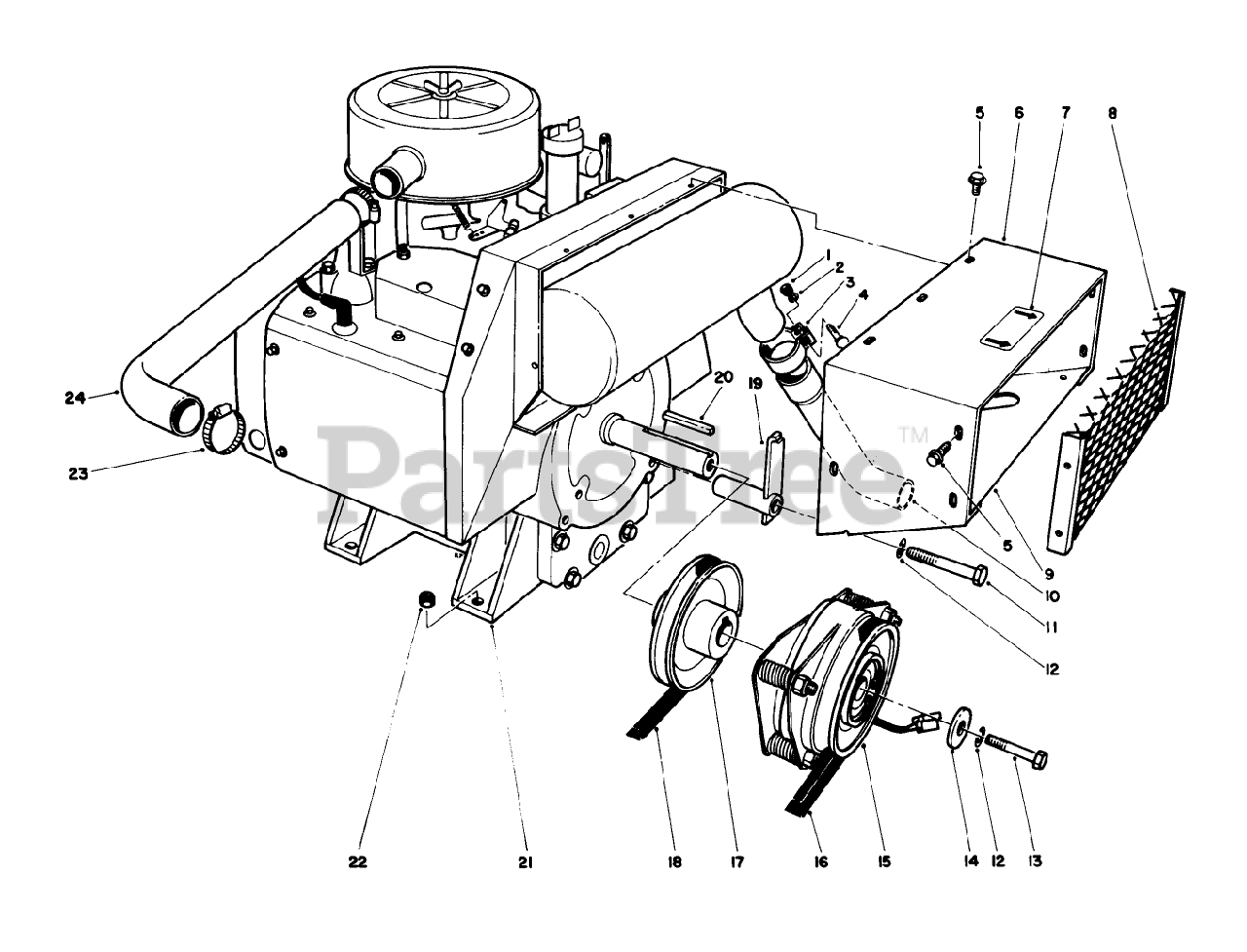 5
6
7
8
1
2
3
4
20
19
24
23
PartsTree™
5
9
10
11
12
22
21
18
17
16
15
14
12
13