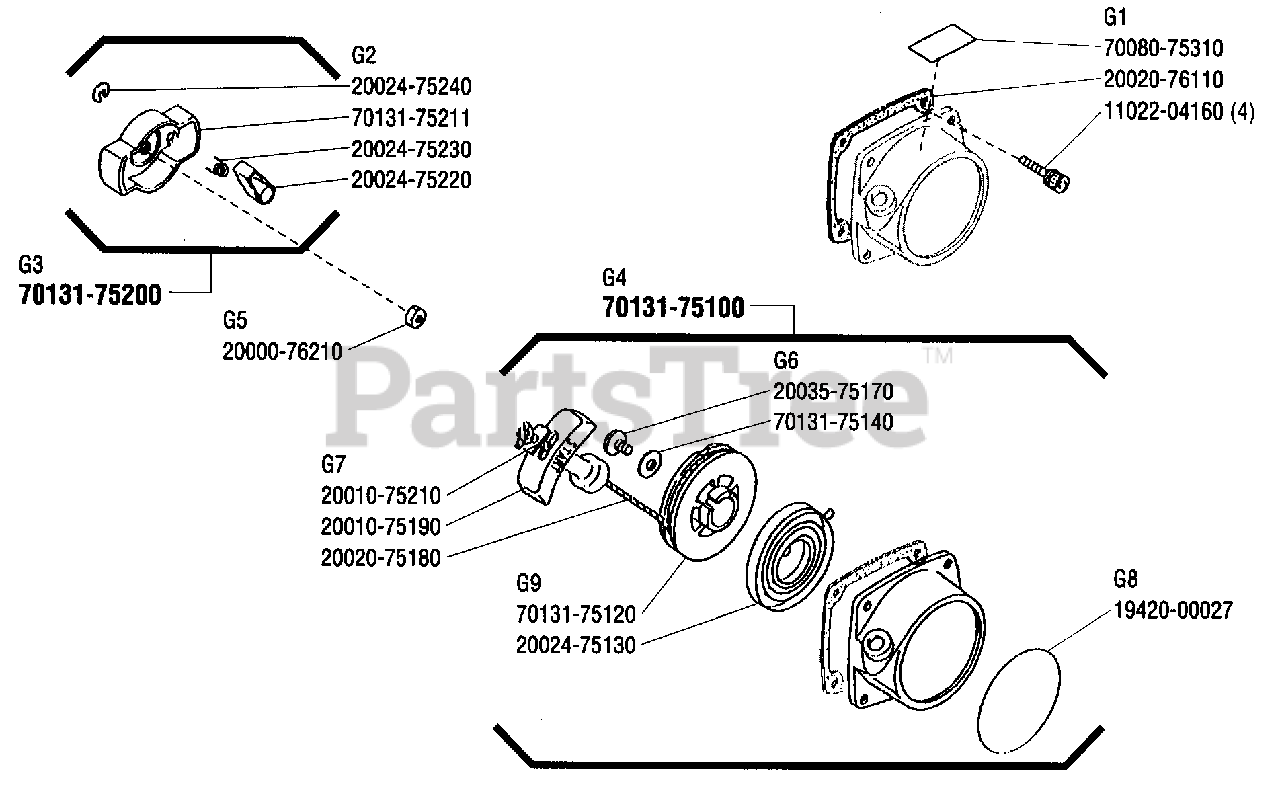 G2
20024-75240
70131-75211
20024-75230
20024-75220

G3
70131-75200

G5
20000-76210

G1
70080-75310
20020-76110
11022-04160 (4)

G4
70131-75100

G6
20035-75170
70131-75140

G7
20010-75210
20010-75190
20020-75180

G9
70131-75120
20024-75130

G8
19420-00027

PartsTree™