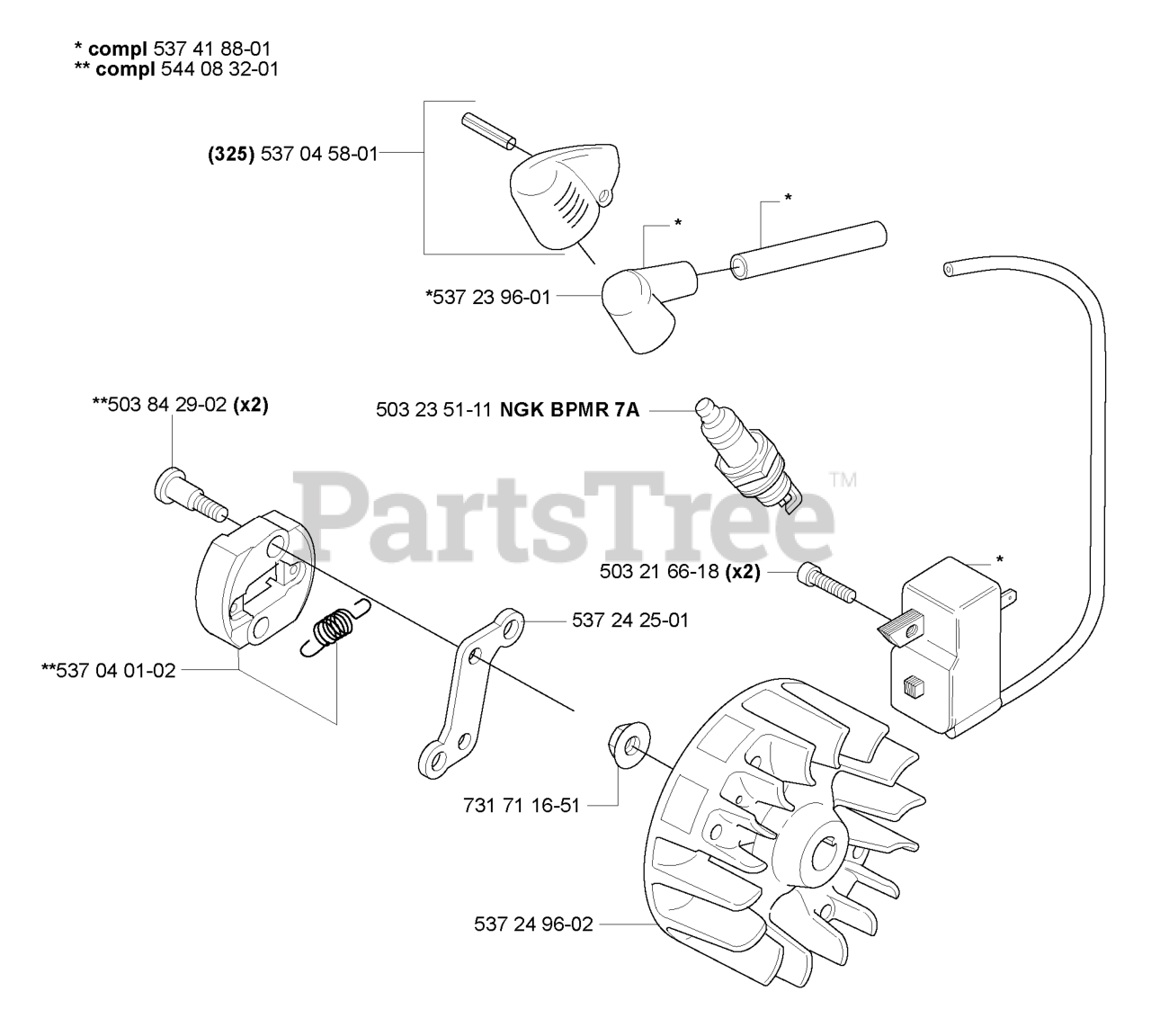 * compl 537 41 88-01
** compl 544 08 32-01

(325) 537 04 58-01

*

*

*537 23 96-01

**503 84 29-02 (x2)

503 23 51-11 NGK BPMR 7A

PartsTree™

503 21 66-18 (x2)

*

537 24 25-01

**537 04 01-02

731 71 16-51

537 24 96-02