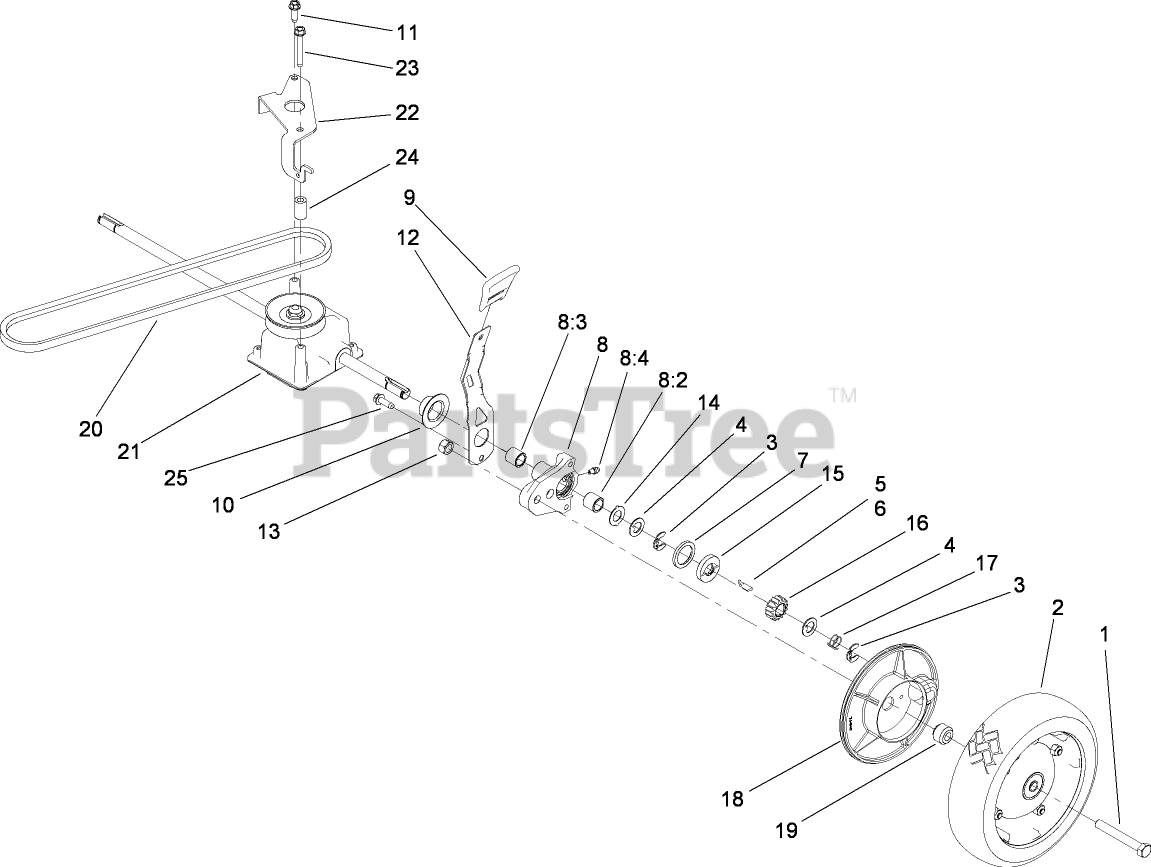 11
23
22
24
9
12
8:3
8
8:4
8:2
14
4
3
7
15
5
6
16
4
17
3
2
1
20
21
25
10
13
18
19
PartsTree™