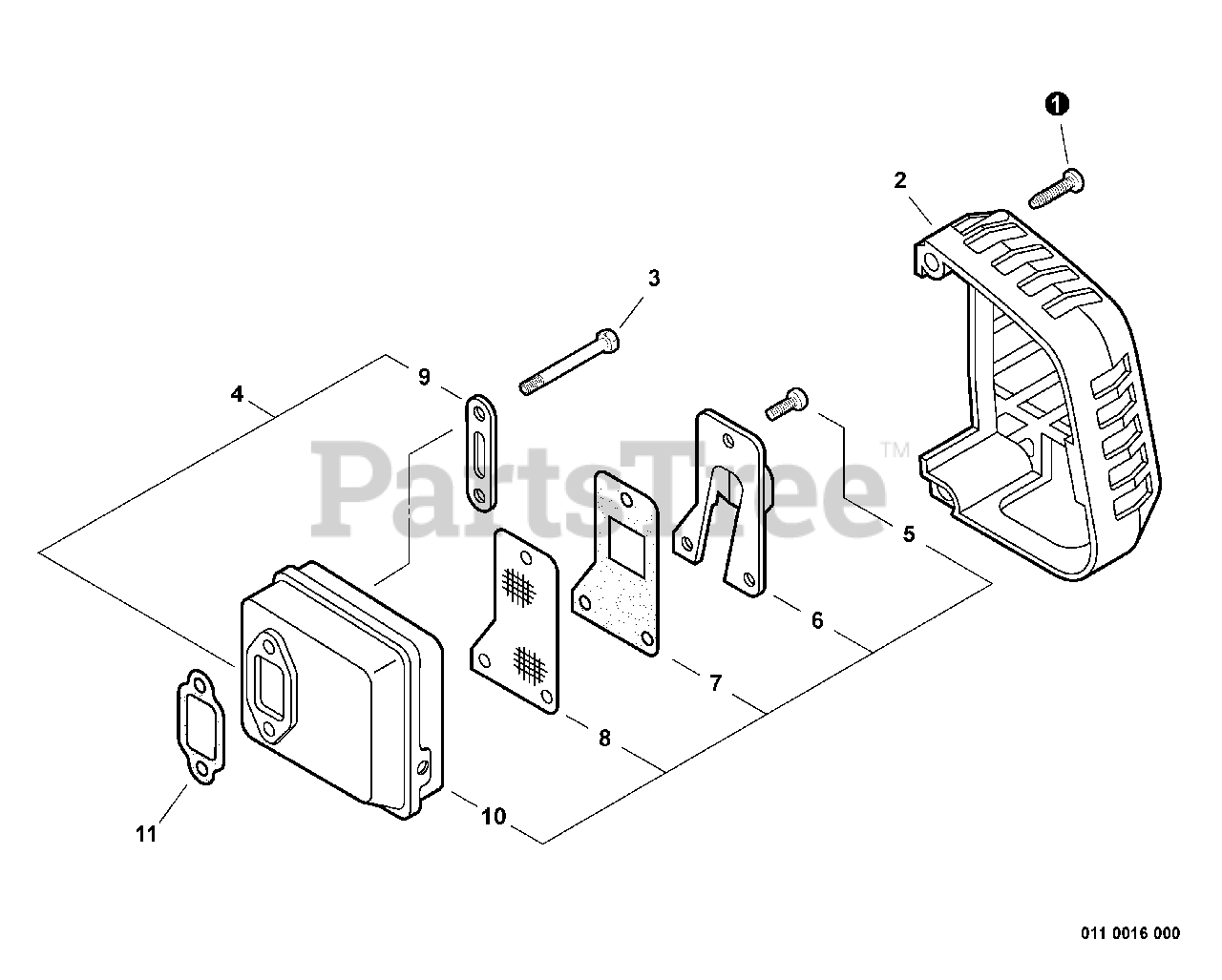 1
2
3
4
9
PartsTree™
5
6
7
8
10
11
011 0016 000