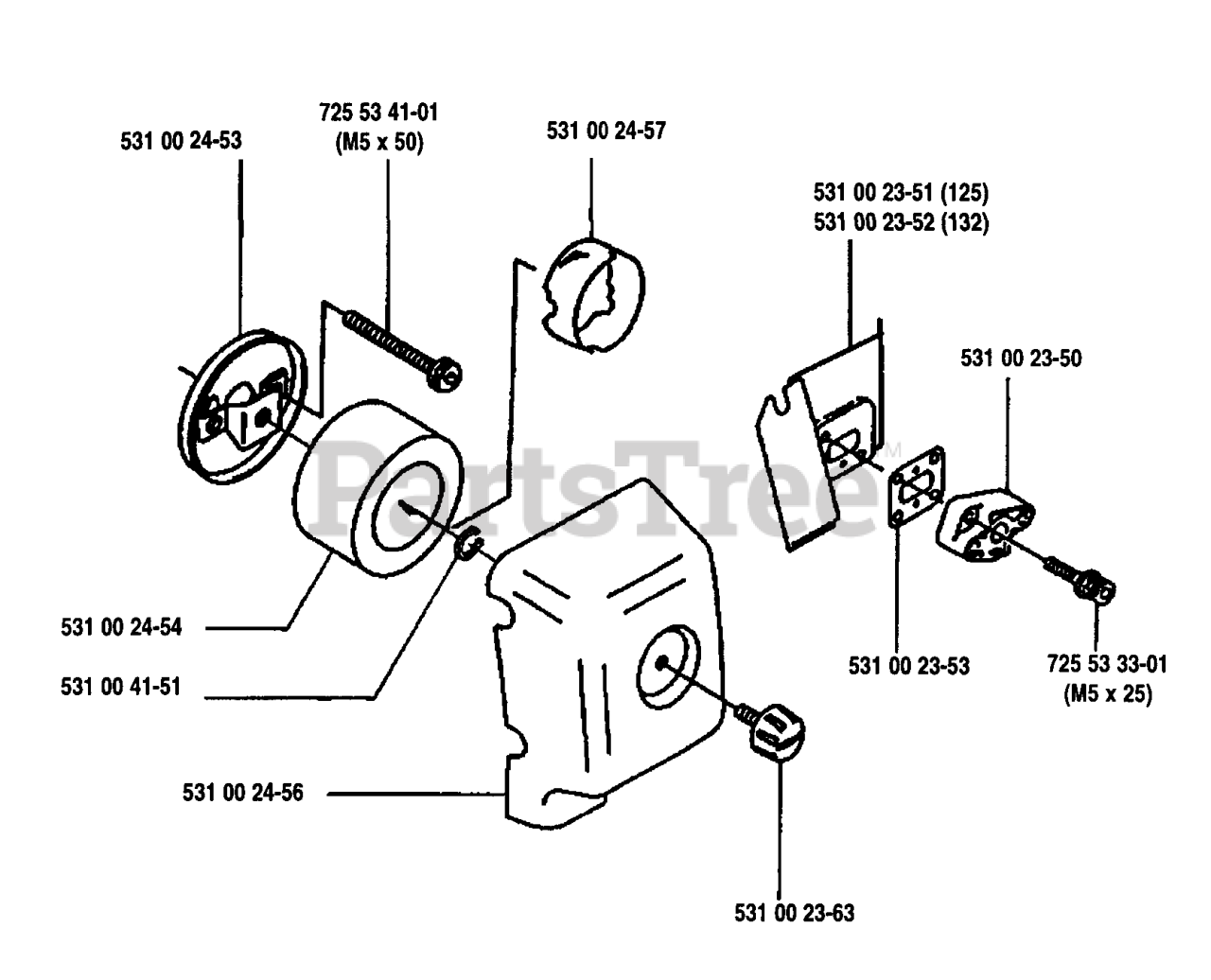 531 00 24-53

725 53 41-01
(M5 x 50)

531 00 24-57

531 00 23-51 (125)
531 00 23-52 (132)

531 00 23-50

PartsTree™

531 00 24-54

531 00 41-51

531 00 23-53

725 53 33-01
(M5 x 25)

531 00 24-56

531 00 23-63