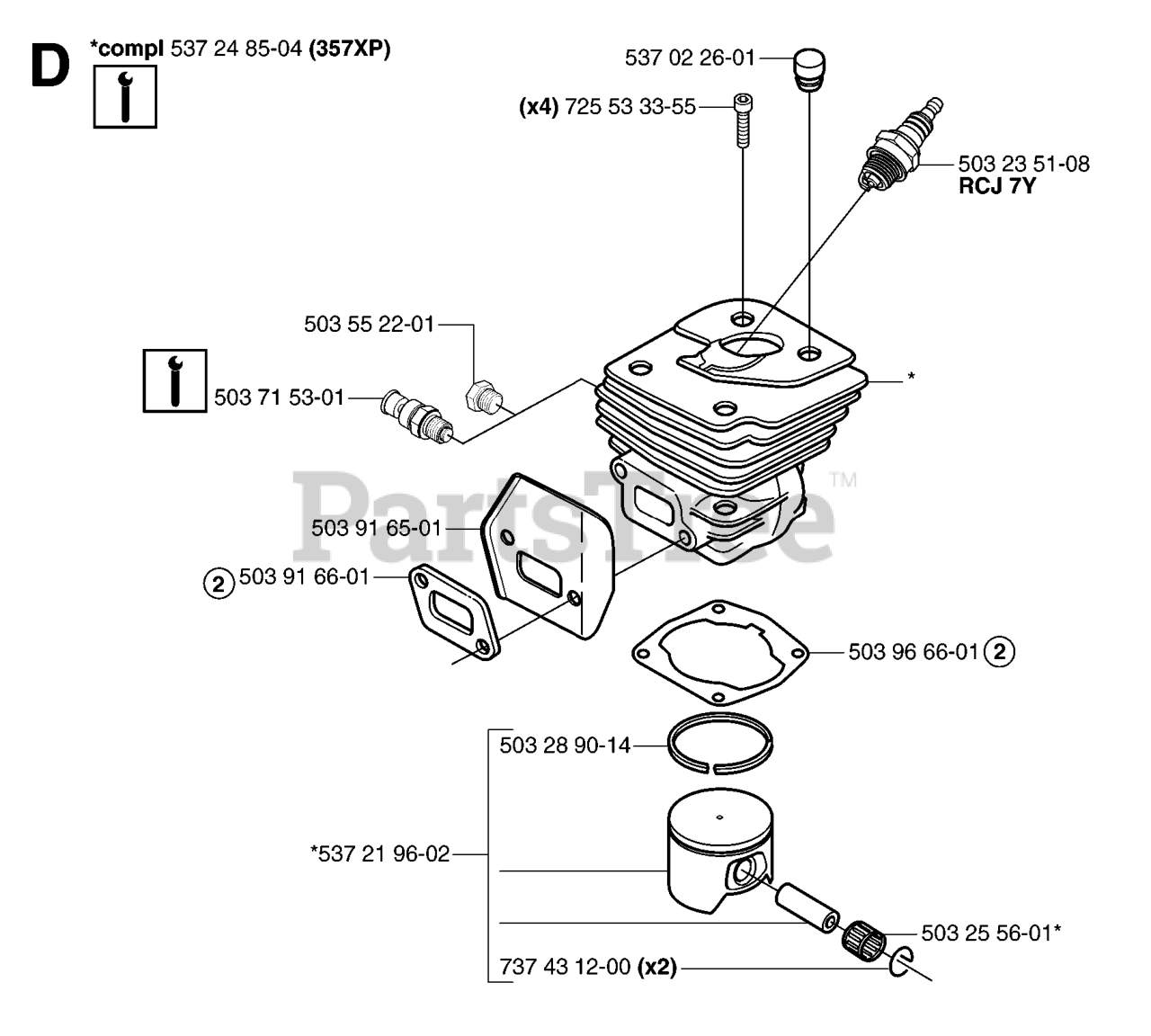 D

*compl 537 24 85-04 (357XP)

537 02 26-01

(x4) 725 53 33-55

503 23 51-08
RCJ 7Y

503 55 22-01

503 71 53-01

*

PartsTree™

503 91 65-01

2 503 91 66-01

503 96 66-01 2

503 28 90-14

*537 21 96-02

503 25 56-01*

737 43 12-00 (x2)