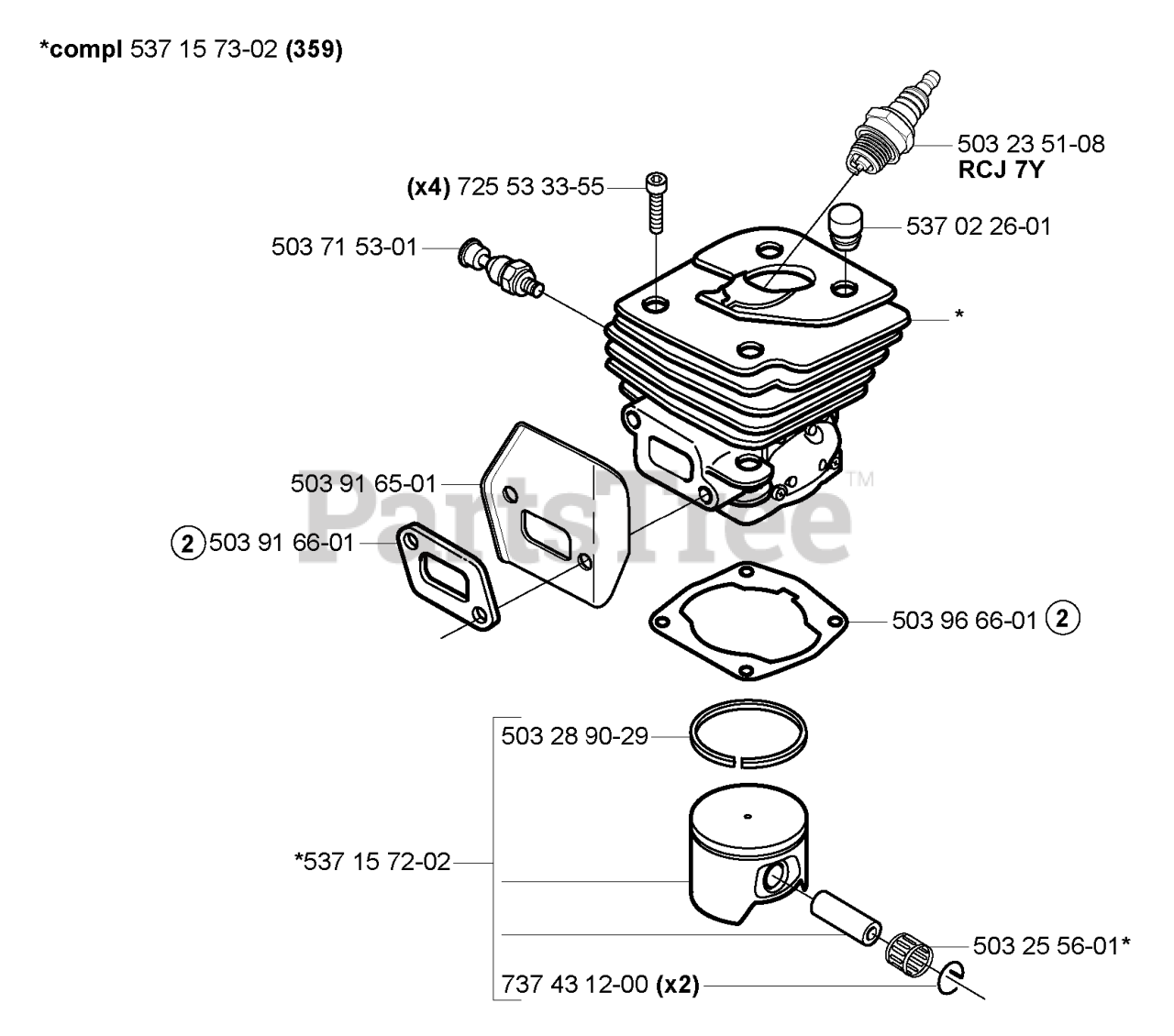 *compl 537 15 73-02 (359)

503 23 51-08
RCJ 7Y

(x4) 725 53 33-55

537 02 26-01

503 71 53-01

*

503 91 65-01

PartsTree™

2 503 91 66-01

503 96 66-01 2

503 28 90-29

*537 15 72-02

503 25 56-01*

737 43 12-00 (x2)