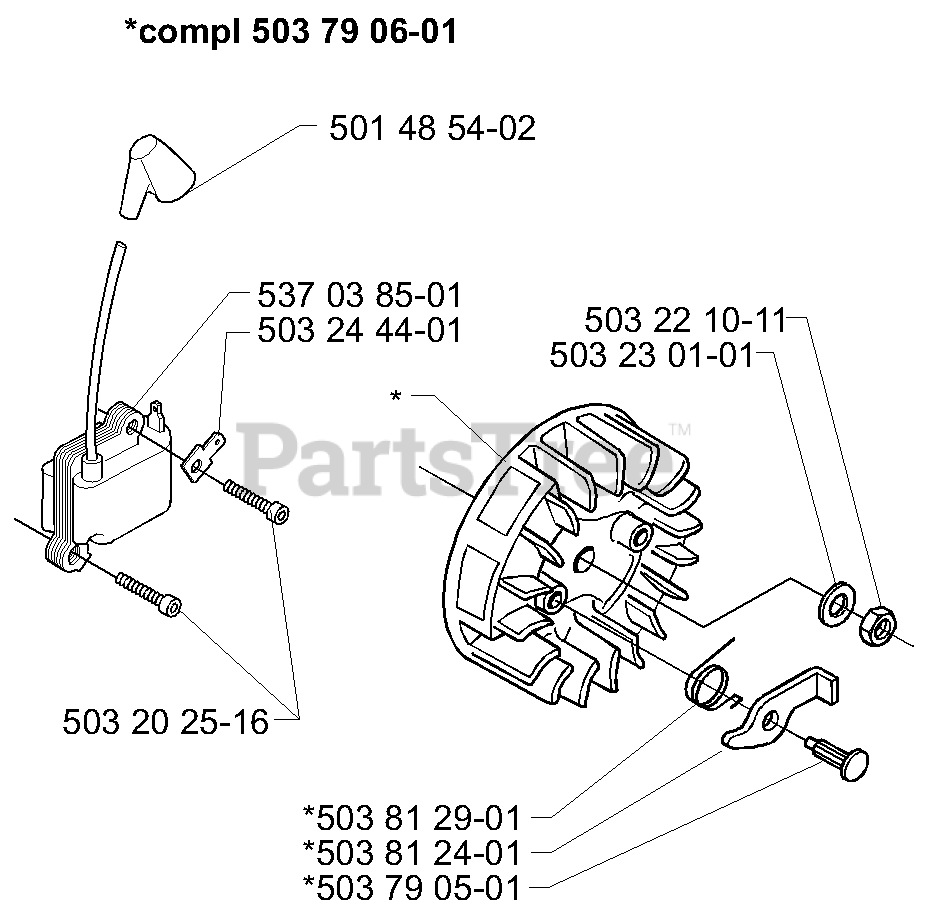 *compl 503 79 06-01

501 48 54-02

537 03 85-01
503 24 44-01

503 22 10-11
503 23 01-01

*

PartsTree™

503 20 25-16

*503 81 29-01
*503 81 24-01
*503 79 05-01