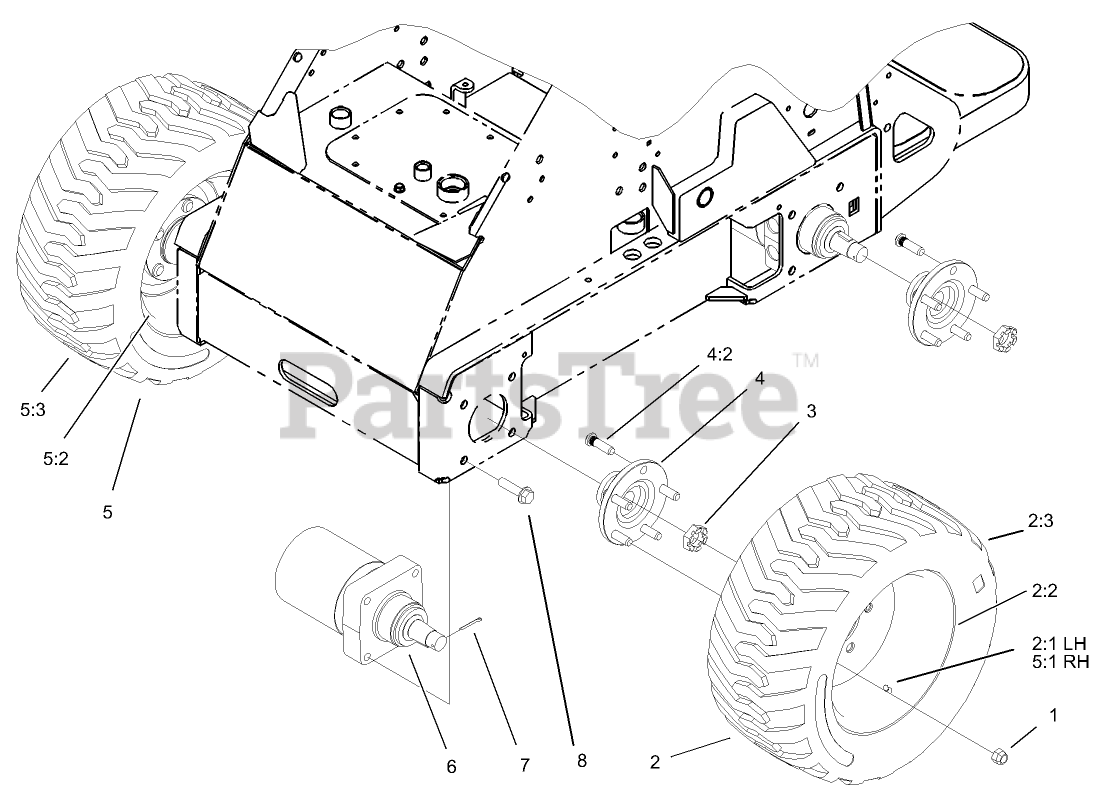 PartsTree™

4:2
4
3
5:3
5:2
5
2:3
2:2
2:1 LH
5:1 RH
1
6
7
8
2