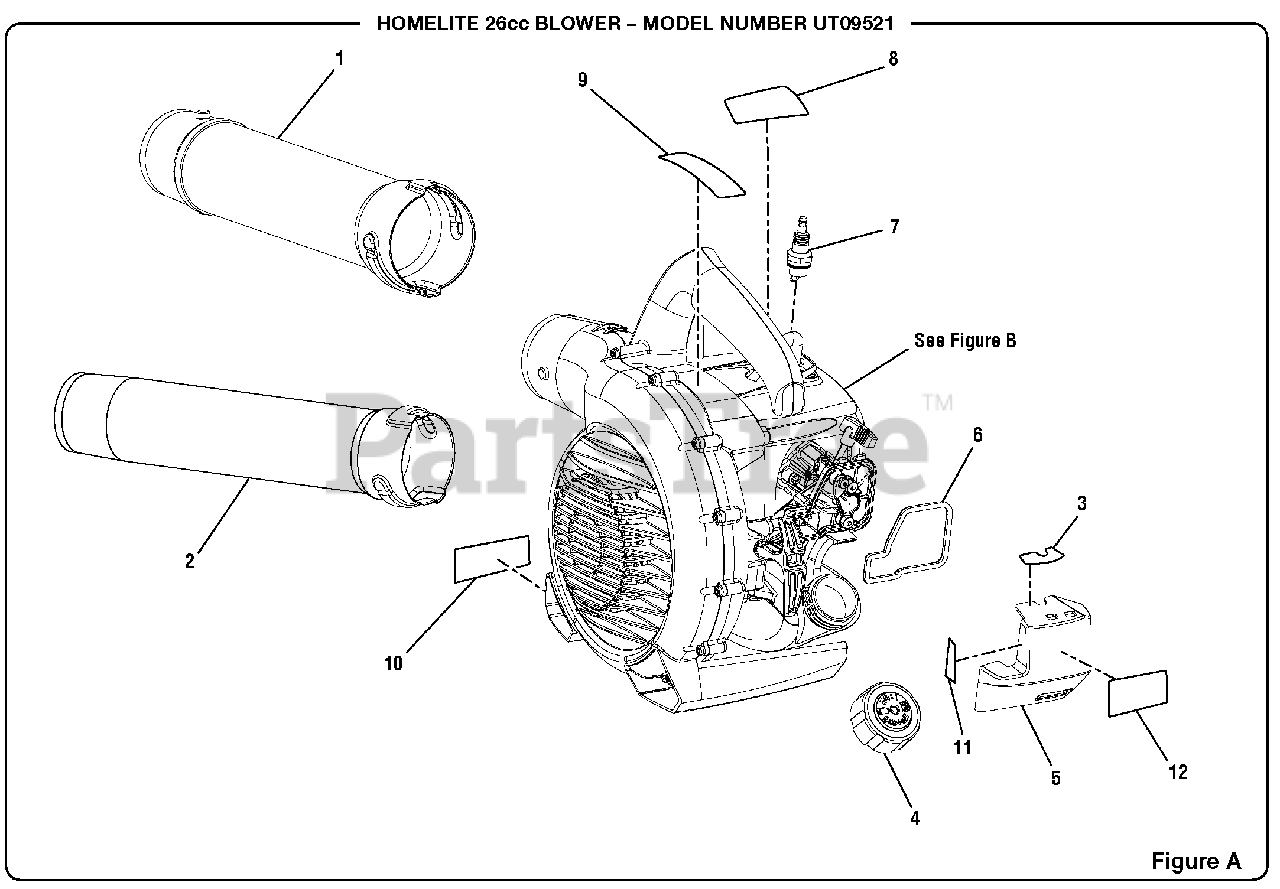 HOMELITE 26cc BLOWER – MODEL NUMBER UT09521

1

9

8

7

See Figure B

PartsTree™

6

3

2

10

11

5

12

4

Figure A