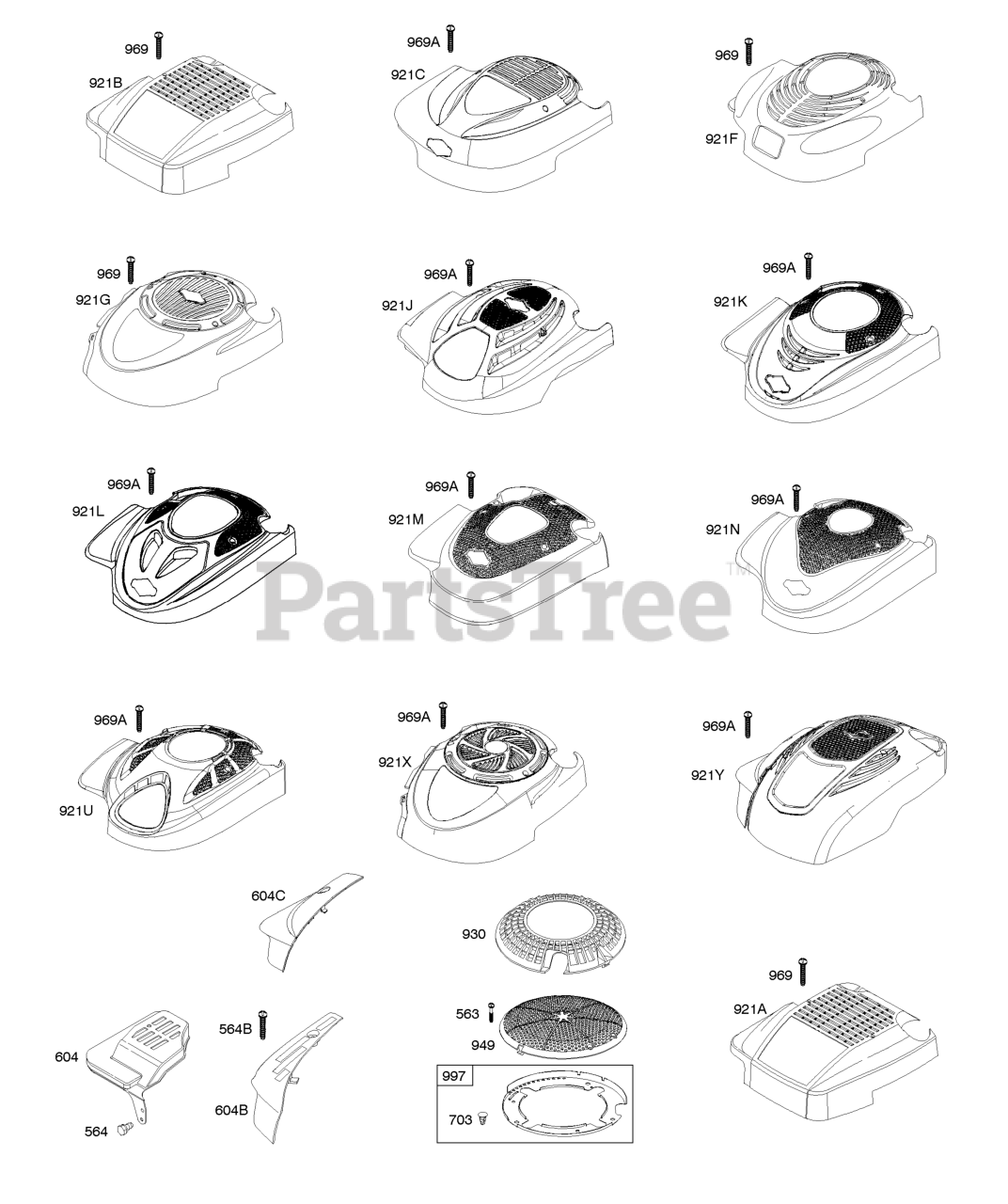 969
921B

969A
921C

969
921F

969
921G

969A
921J

969A
921K

969A
921L

969A
921M

969A
921N

PartsTree™

969A
921U

969A
921X

969A
921Y

604C

930

563
949

997
703

969
921A

604
564

564B
604B