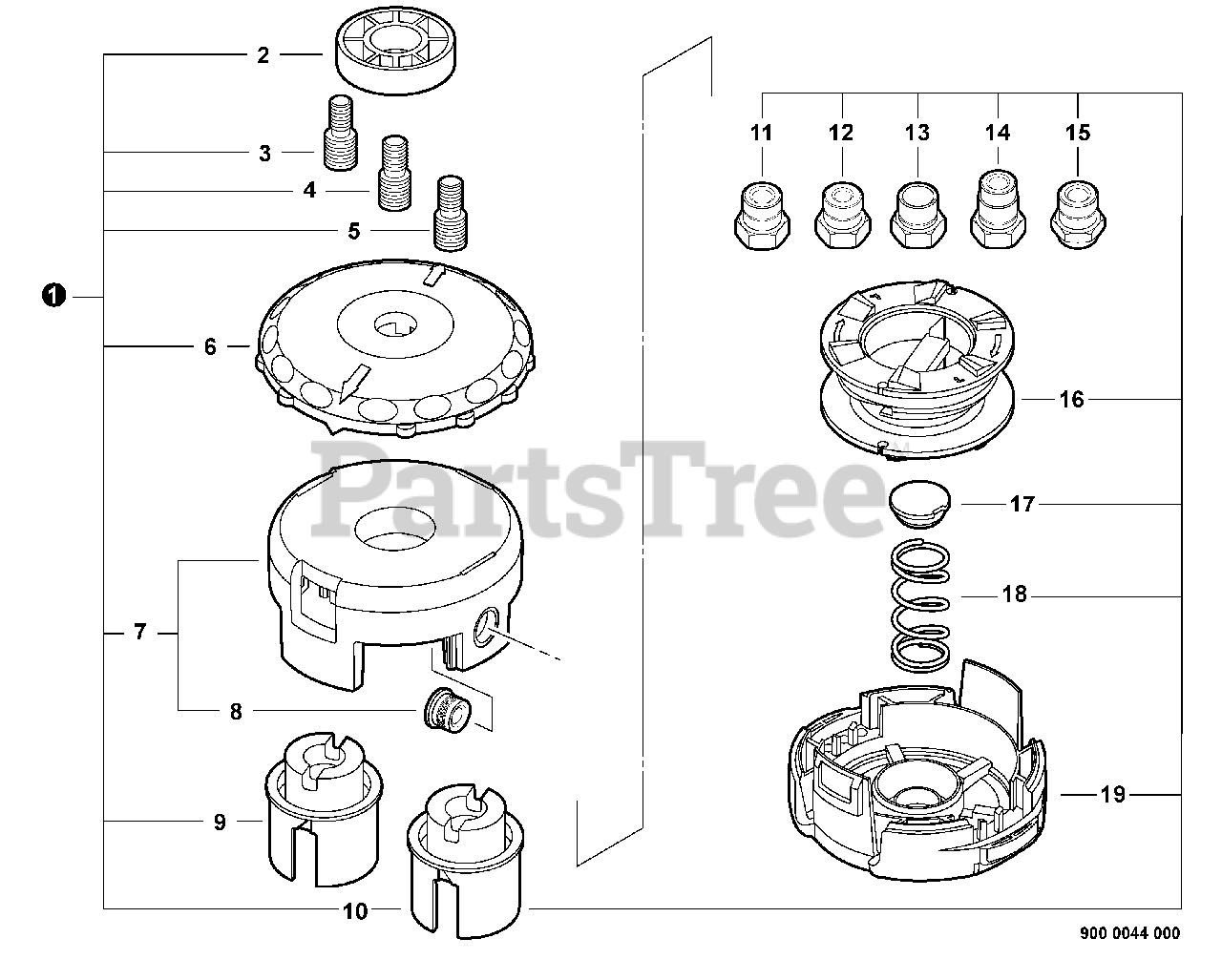 2
3
4
5
1
6
7
8
9
10
11
12
13
14
15
16
17
18
19
PartsTree
900 0044 000