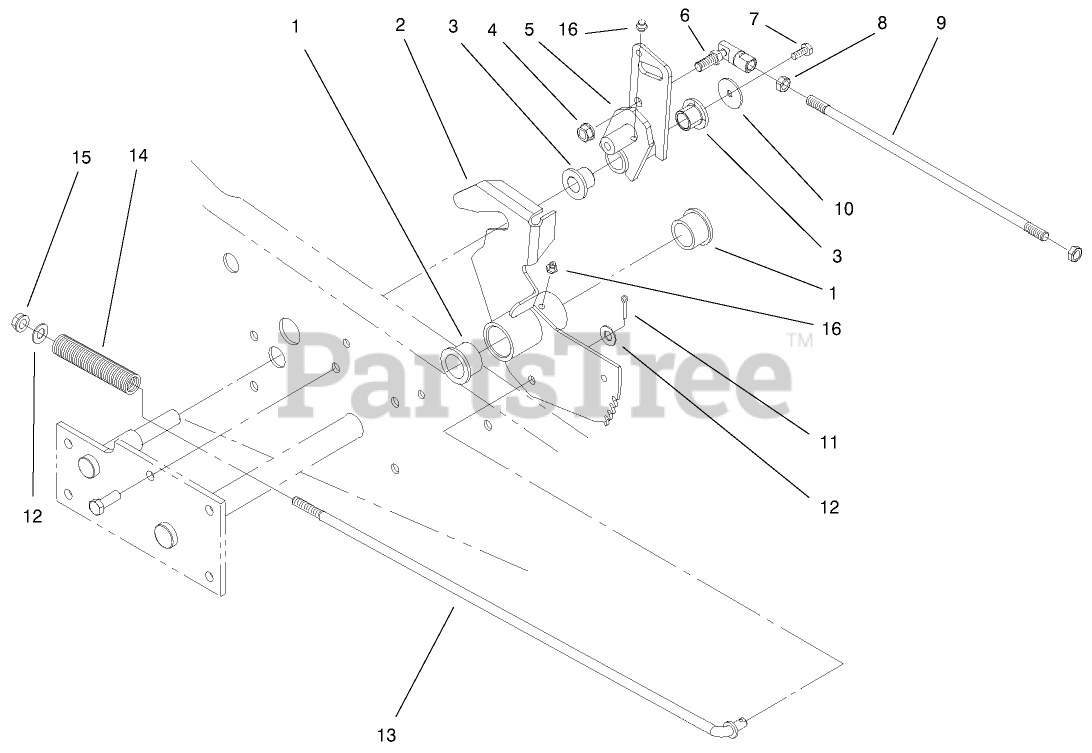 1
2
3
4
5
16
6
7
8
9
15
14
10
3
1
16
PartsTree™
11
12
12
13