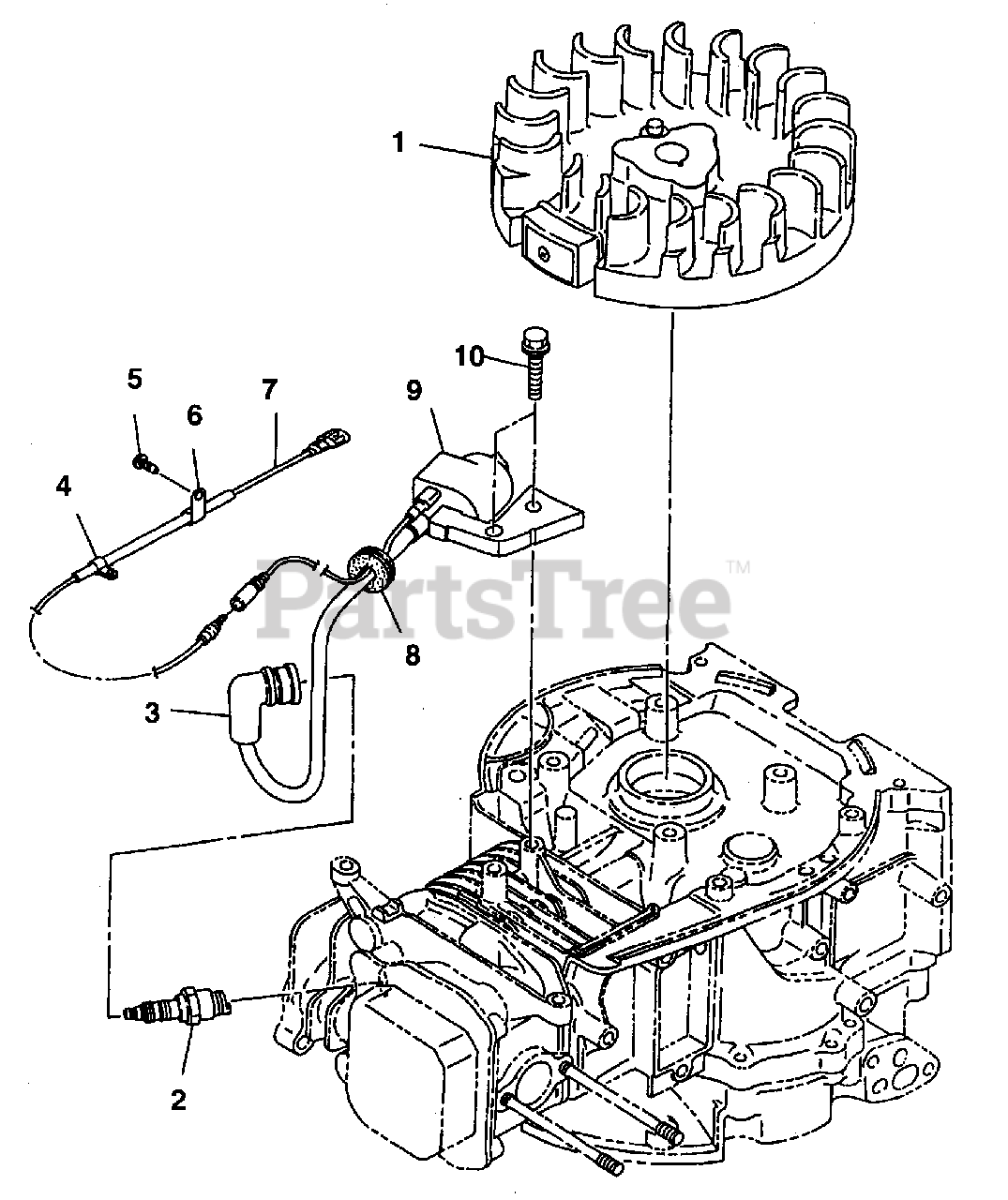 1
10
5
6
7
9
4
PartsTree™
8
3
2