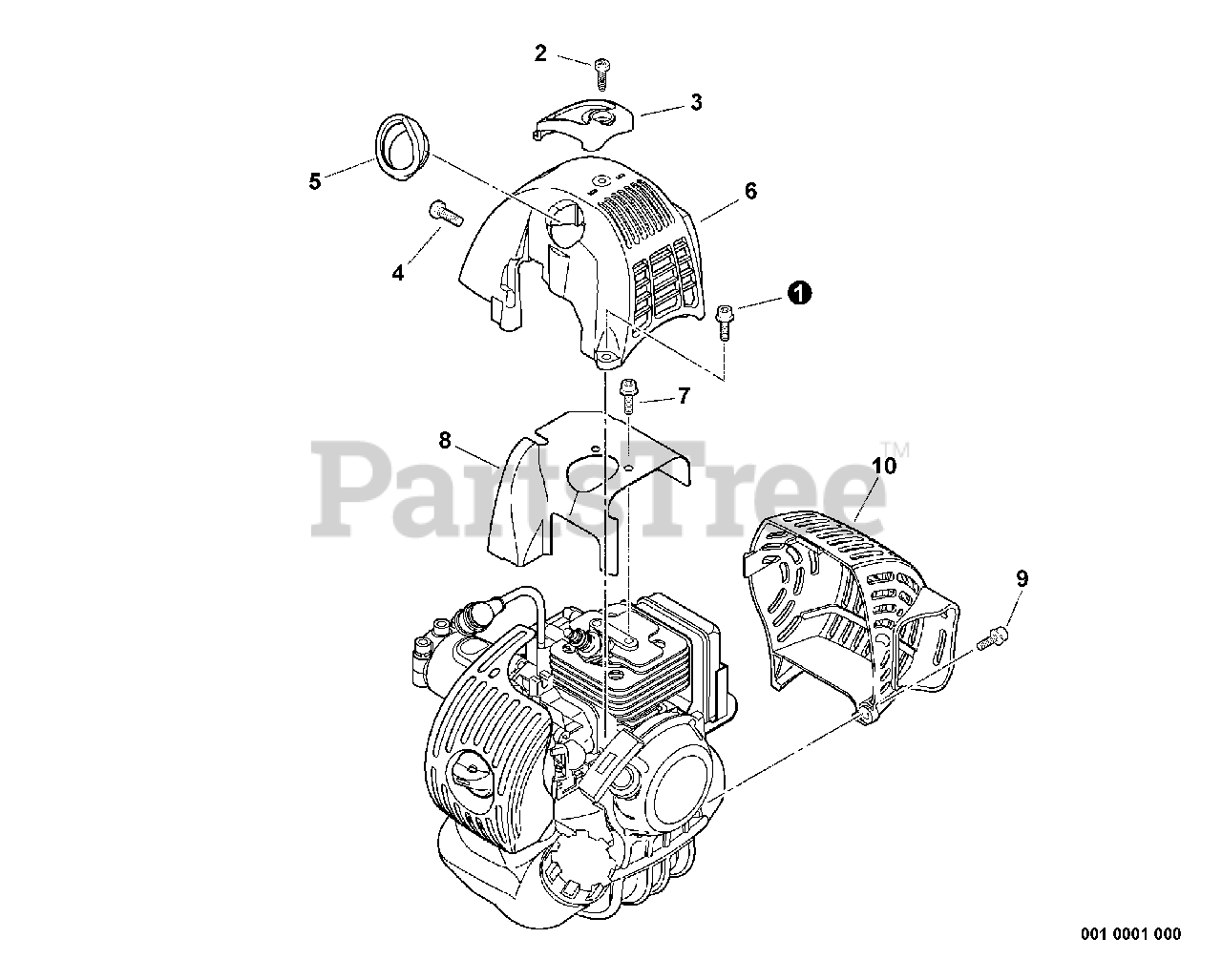 2
3
5
6
4
1
7
8
PartsTree™
10
9
001 0001 000