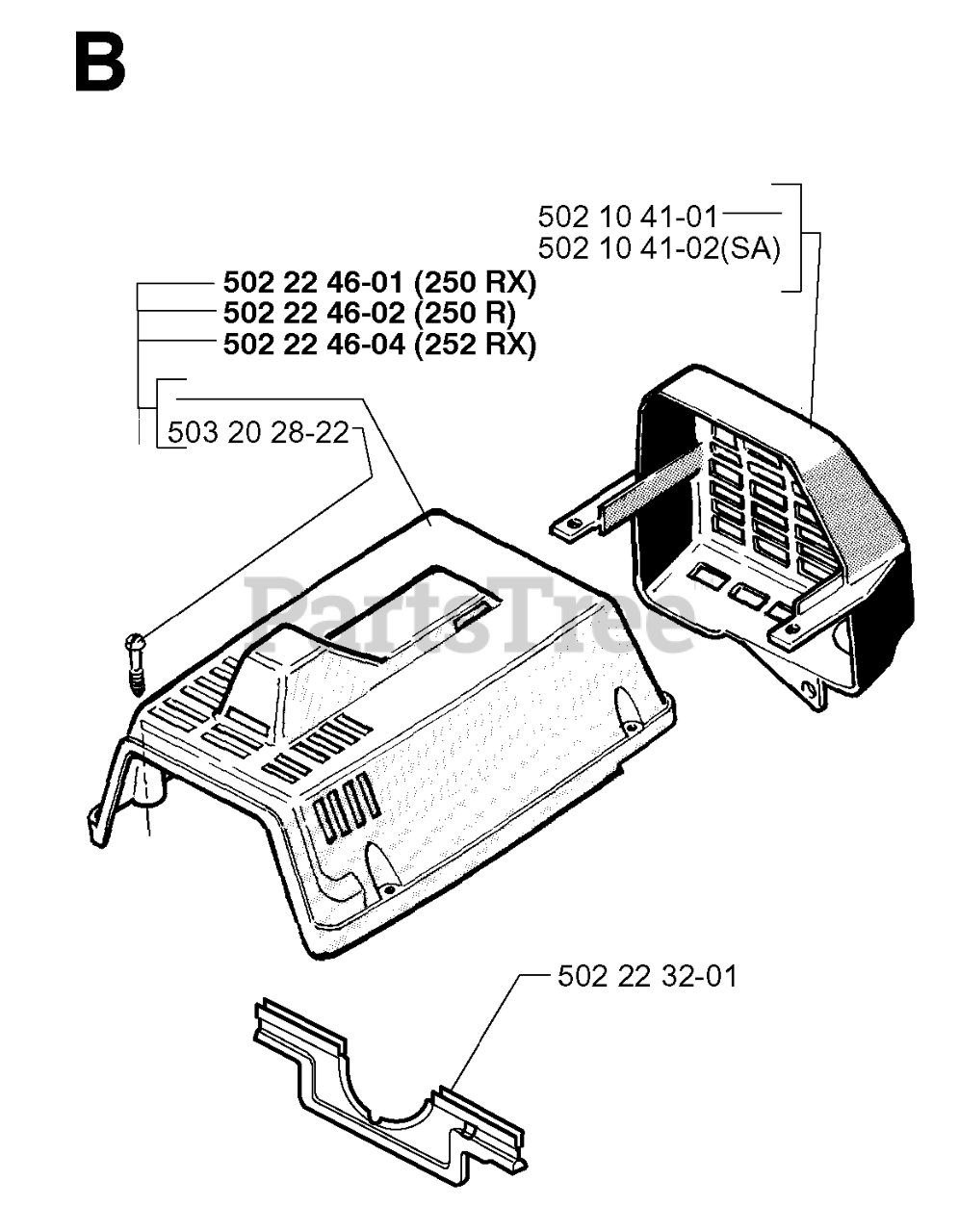 B

502 10 41-01
502 10 41-02(SA)

502 22 46-01 (250 RX)
502 22 46-02 (250 R)
502 22 46-04 (252 RX)

503 20 28-22

PartsTree

502 22 32-01