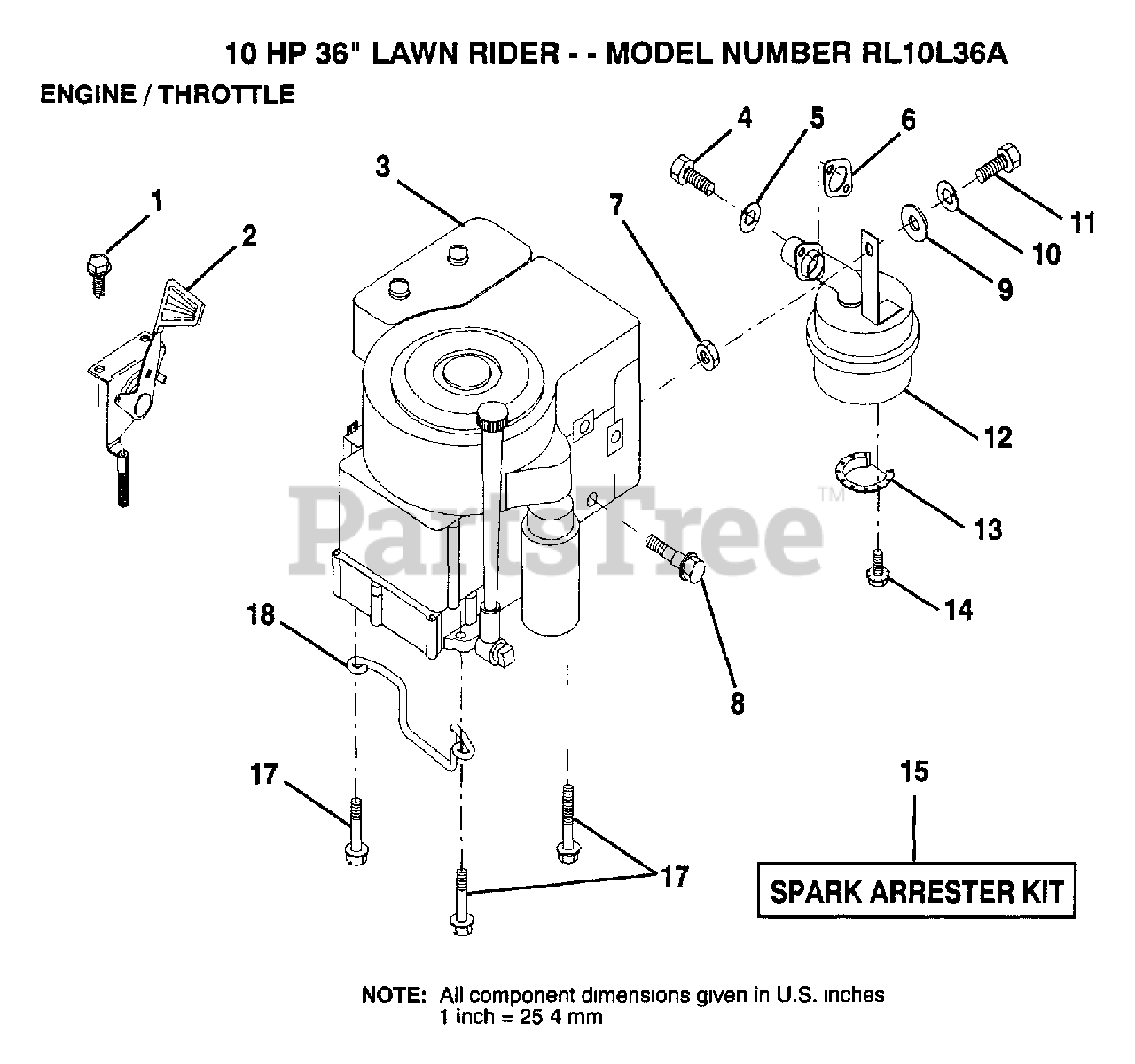 10 HP 36" LAWN RIDER - - MODEL NUMBER RL10L36A

ENGINE / THROTTLE

1
2
3
4
5
6
7
11
10
9
12
13
14
8
18
17
17
15
SPARK ARRESTER KIT

PartsTree™

NOTE: All component dimensions given in U.S. inches
1 inch = 25 4 mm