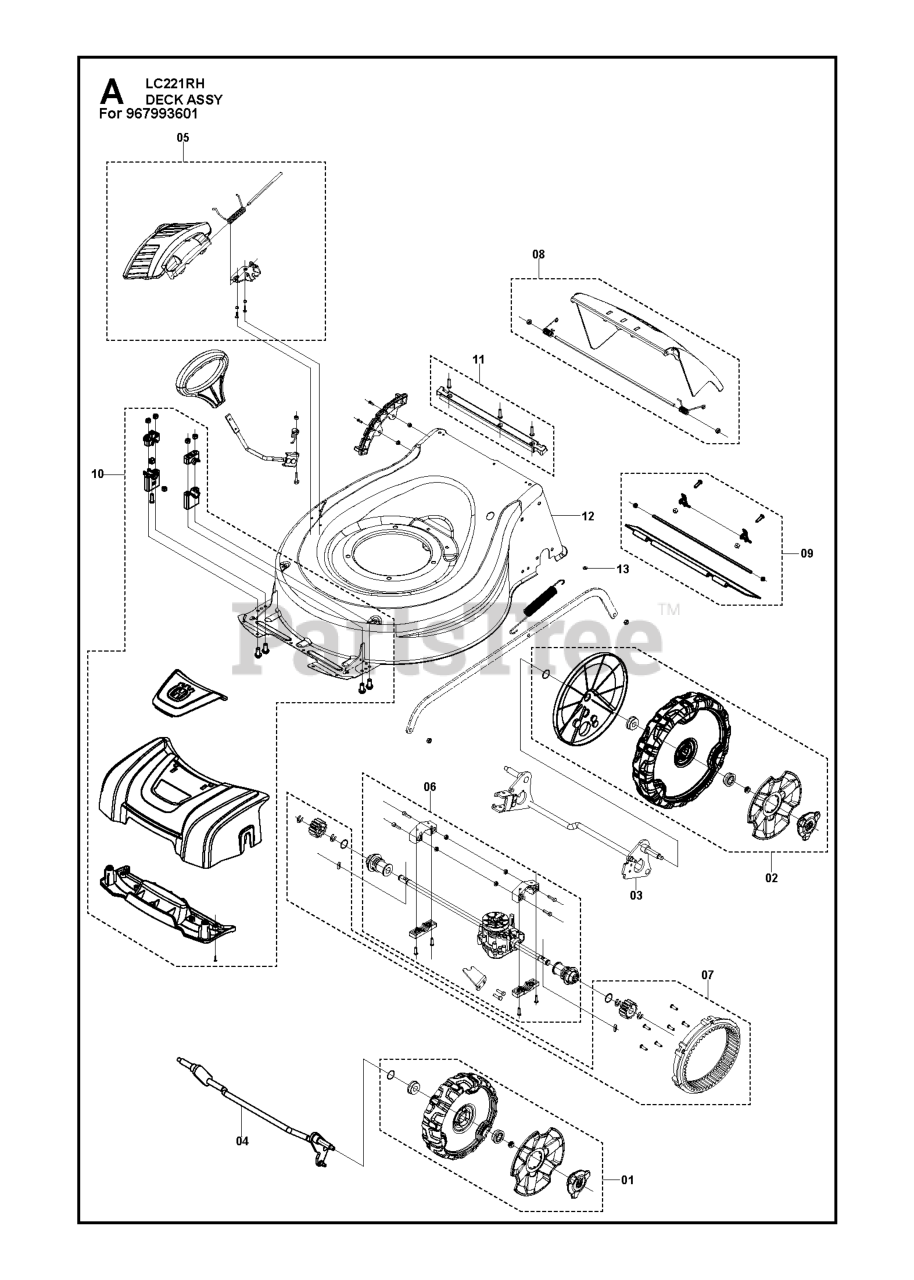 A LC221RH
DECK ASSY
For 967993601

05
08
11
10
12
09
13
PartsTree™
06
02
03
07
04
01