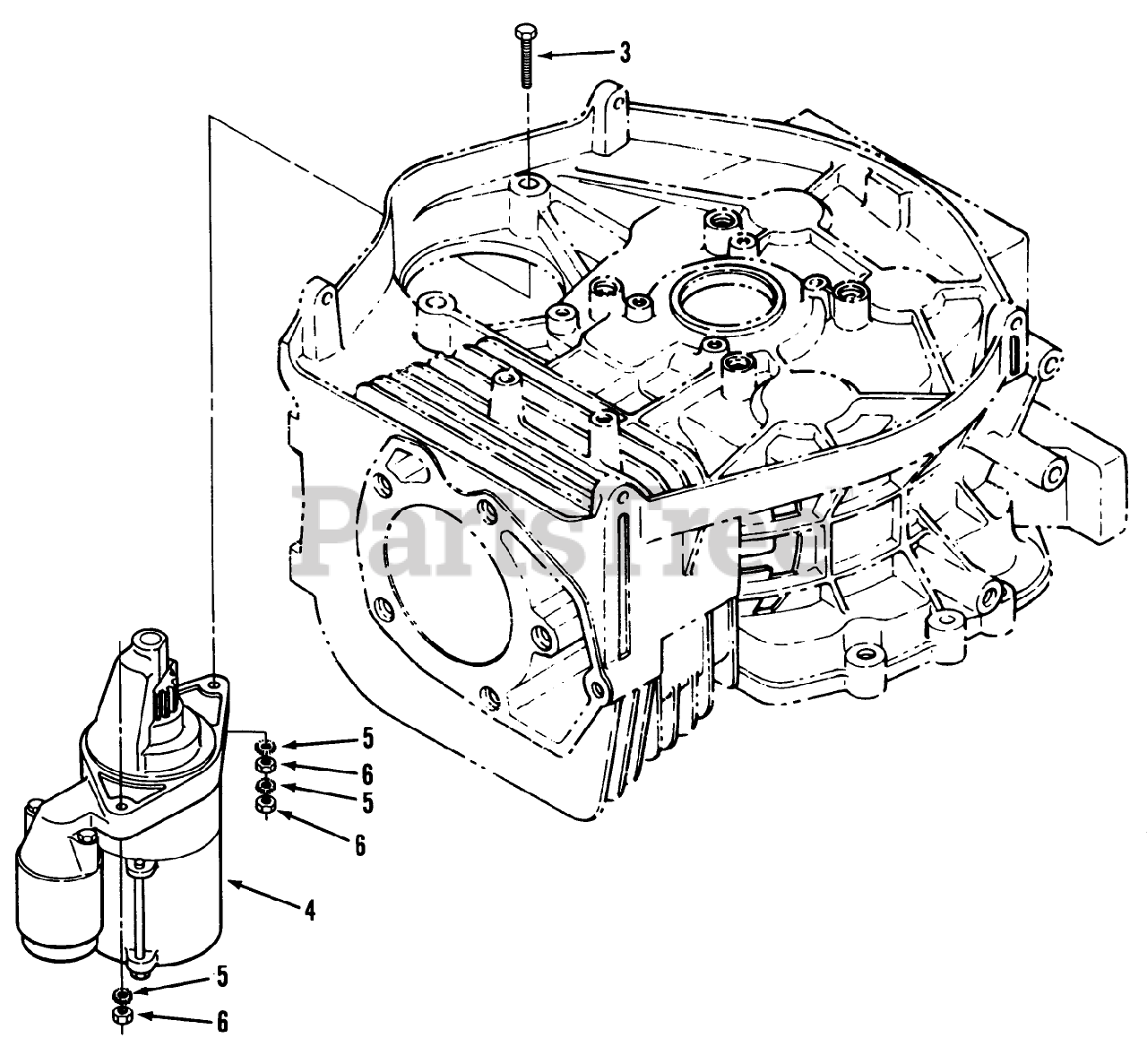 3

PartsTree

5
6
5
6
4
5
6