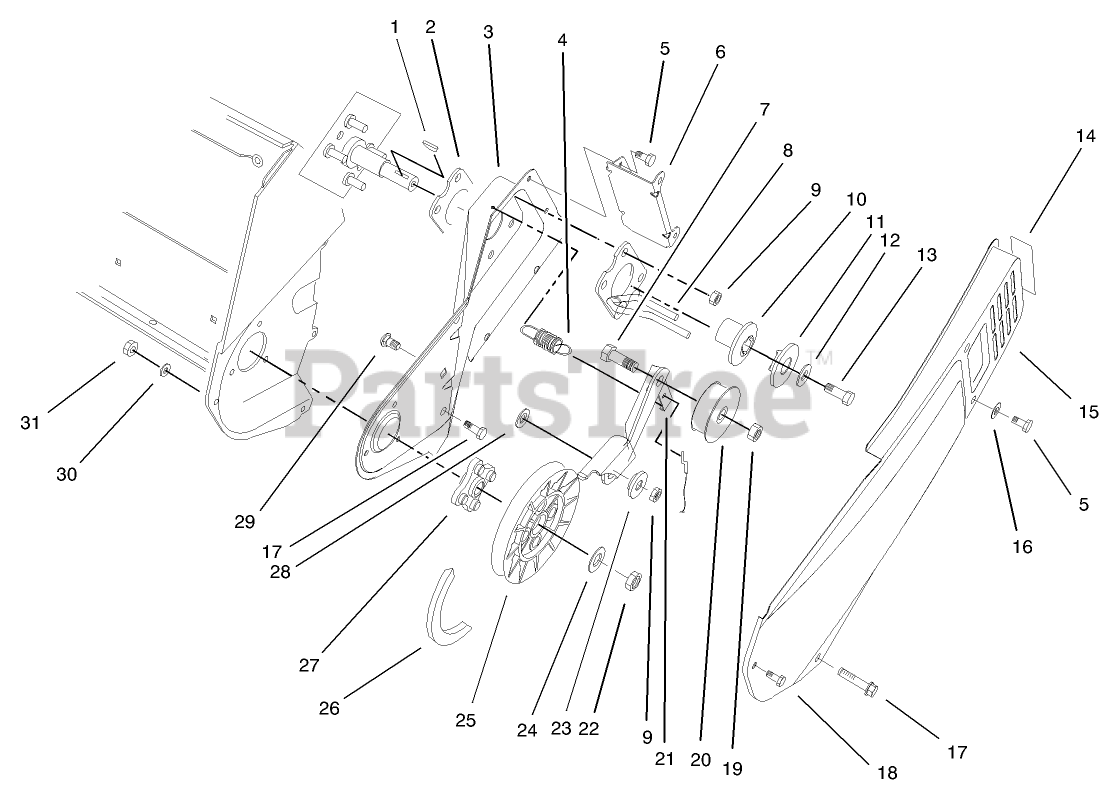 1 2 3 4 5 6 7 8 9 10 11 12 13 14 15 5 16 17 18 19 20 21 9 22 23 24 25 26 27 28 17 29 30 31

PartsTree™