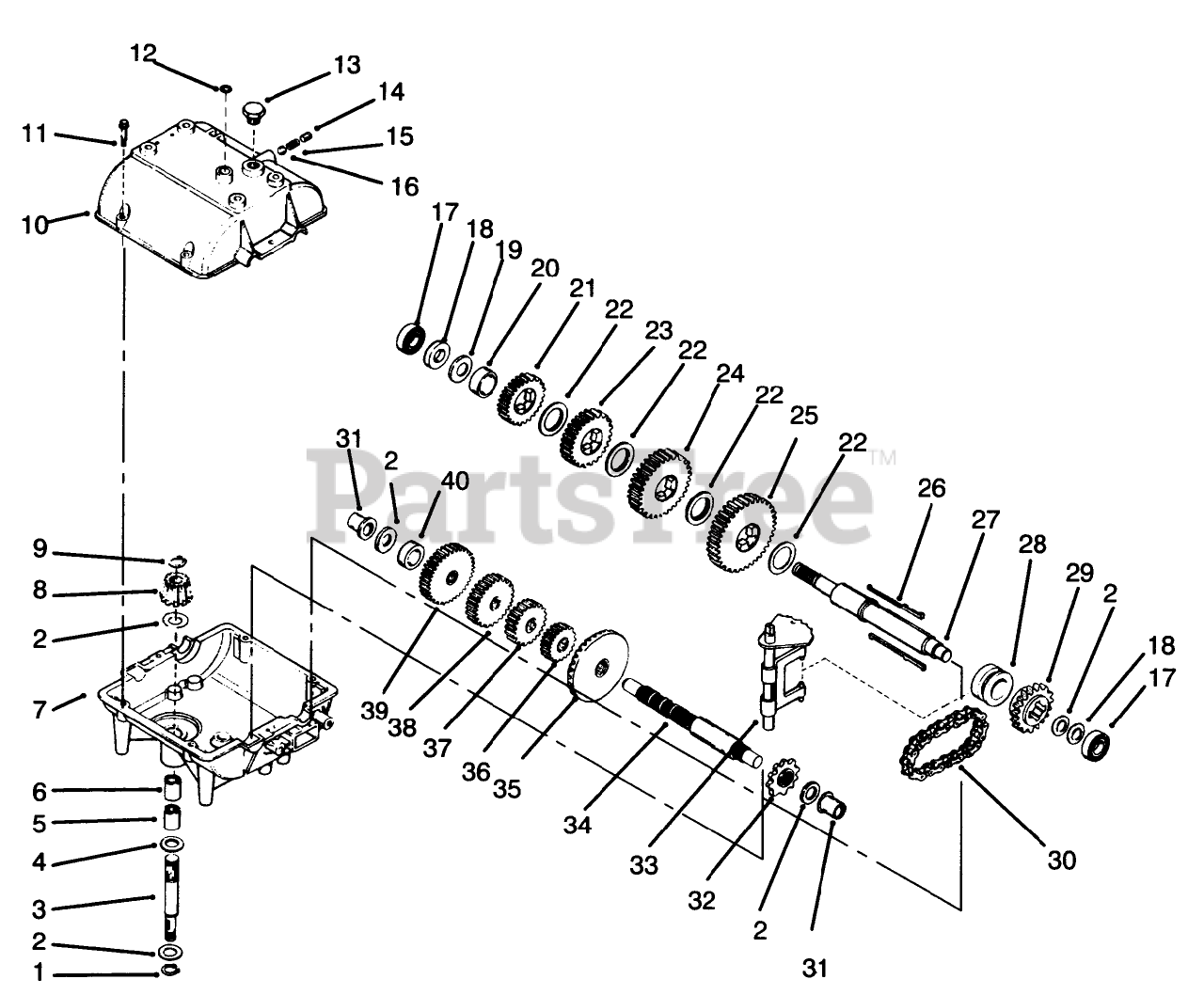 12
13
14
11
15
16
10
17
18
19
20
21
22
23
22
24
22
25
22
31
2
40
PartsTree™
26
27
28
29
2
18
17
9
8
2
7
39
38
37
36
35
34
33
32
2
31
30
6
5
4
3
2
1