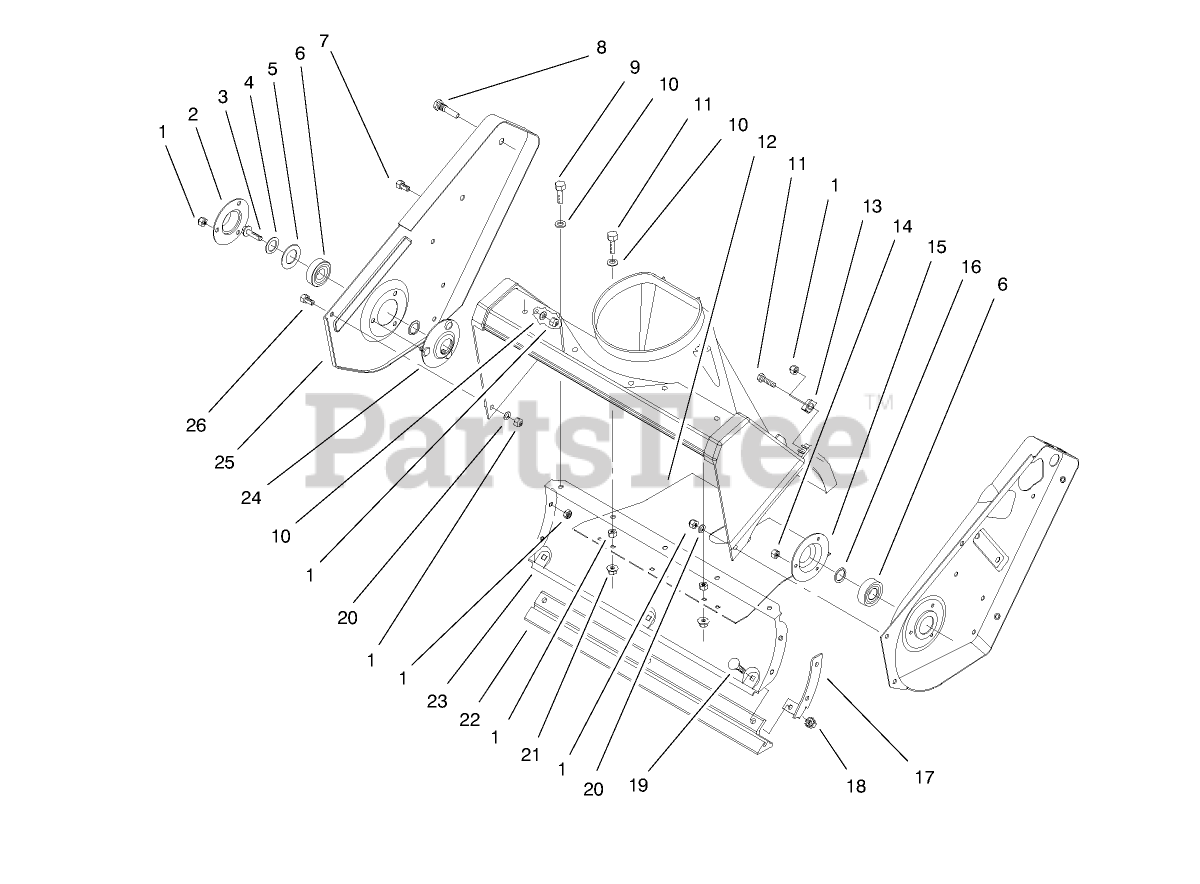 1
2
3
4
5
6
7
8
9
10
11
10
12
11
1
13
14
15
16
6
26
25
24
10
1
20
1
1
23
22
1
21
1
20
19
18
17

PartsTree™