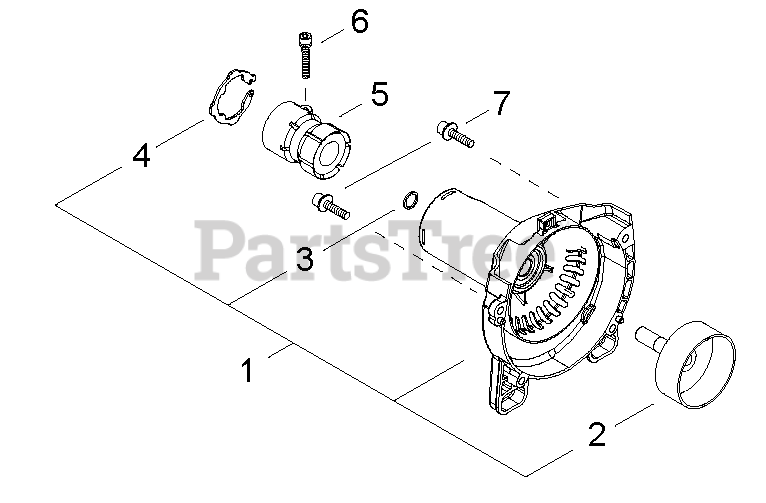 6

5

7

4

PartsTree

3

1

2