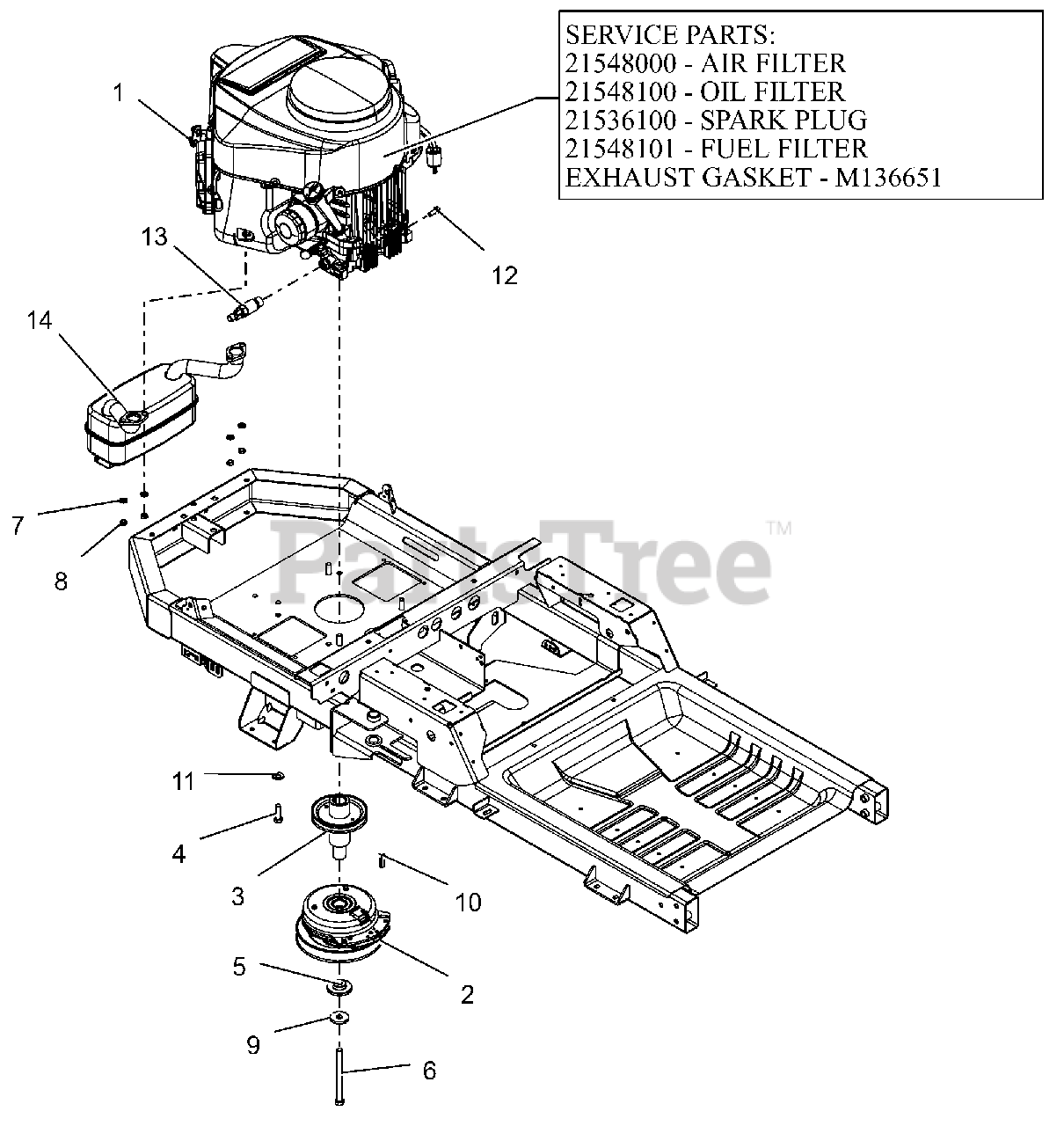 SERVICE PARTS:
21548000 - AIR FILTER
21548100 - OIL FILTER
21536100 - SPARK PLUG
21548101 - FUEL FILTER
EXHAUST GASKET - M136651

1
13
12
14
7
8
PartsTree™
11
4
3
10
5
2
9
6