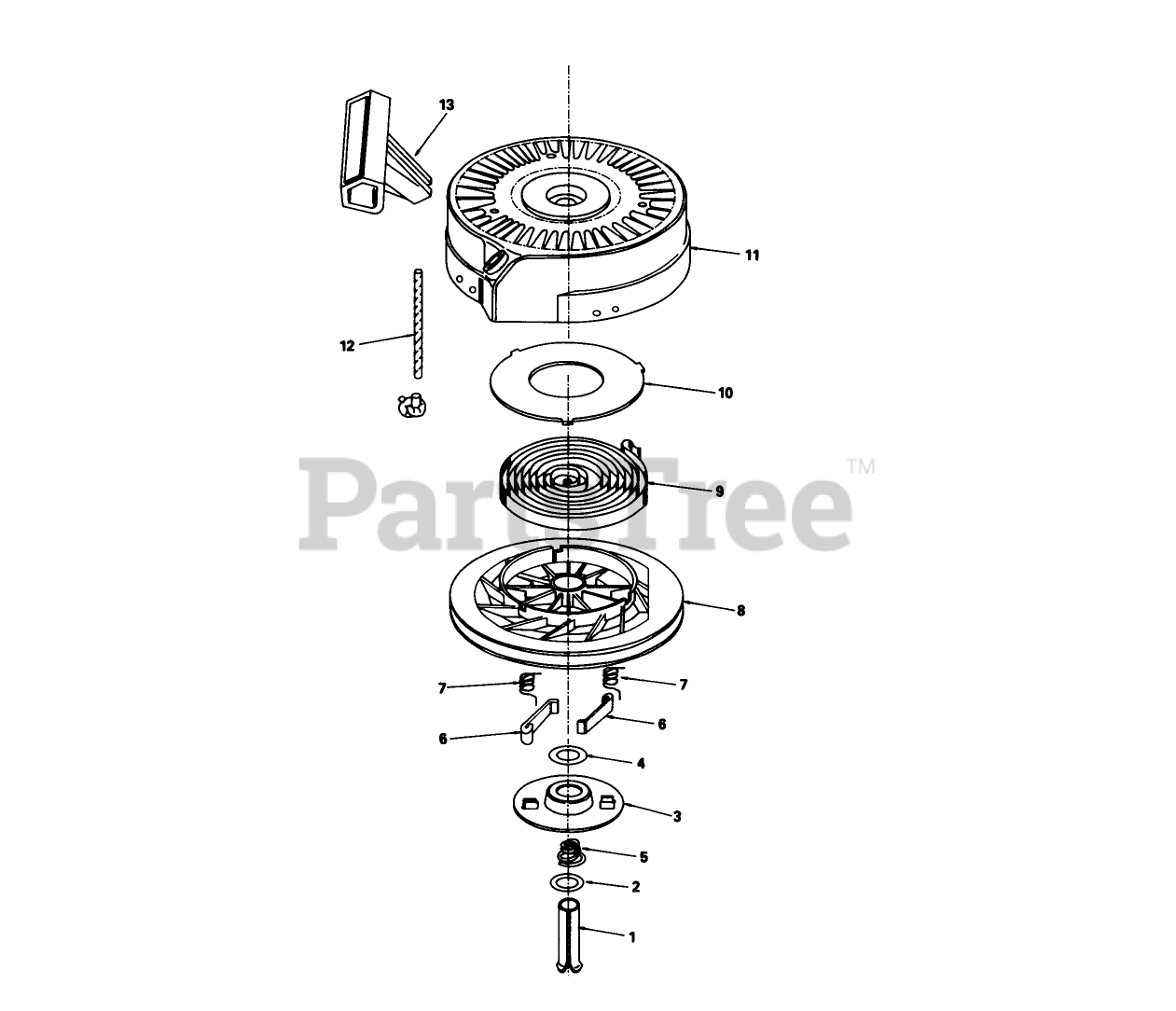 13
11
12
10
PartsTree™
9
8
7
7
6
6
4
3
5
2
1