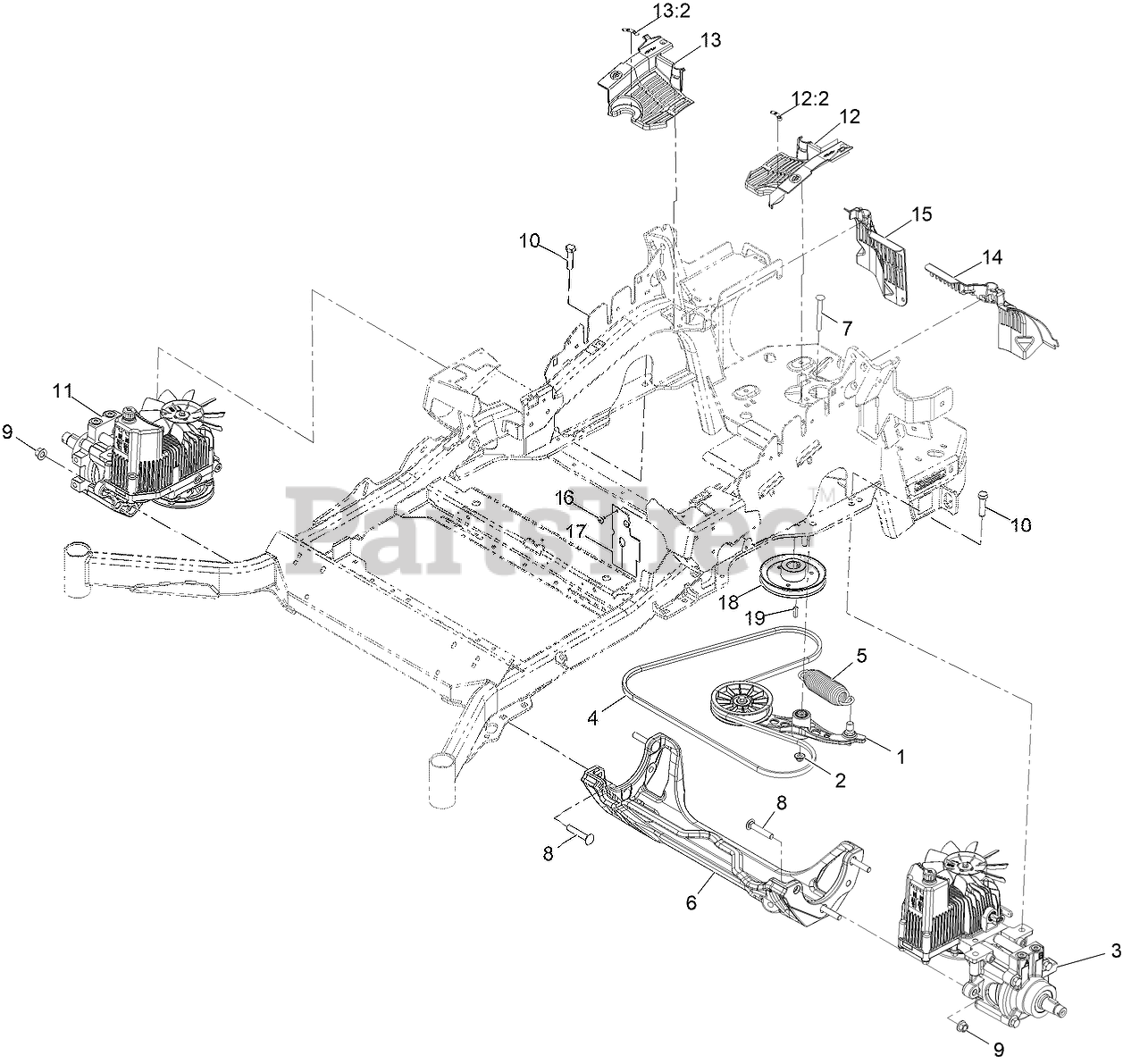 13:2
13
12:2
12
15
14
10
7
11
9
16
17
PartsTree™
10
18
19
5
4
1
2
8
8
6
3
9