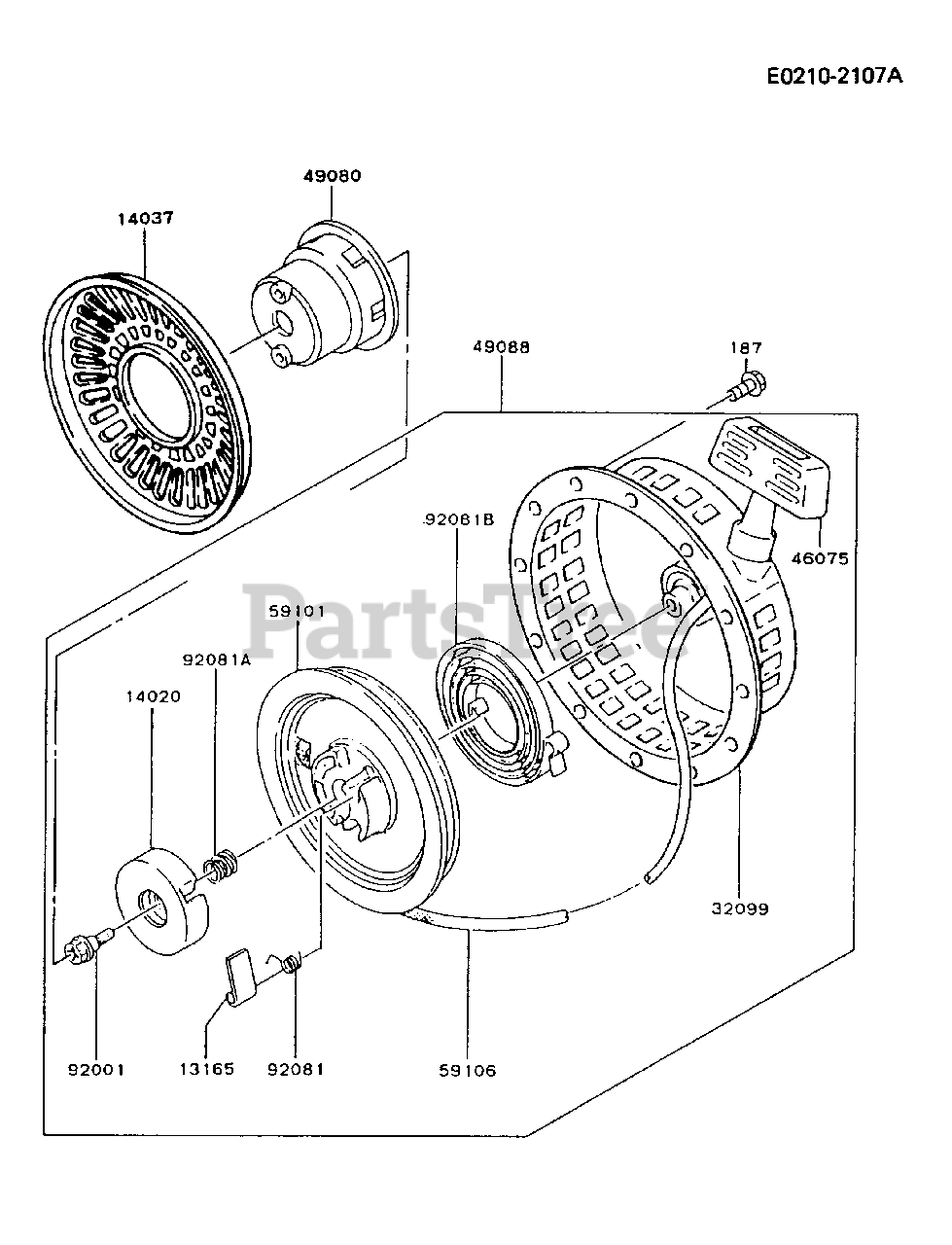 E0210-2107A

49080

14037

49088

187

92081B

46075

59101

PartsTree

92081A

14020

32099

92001

13165

92081

59106