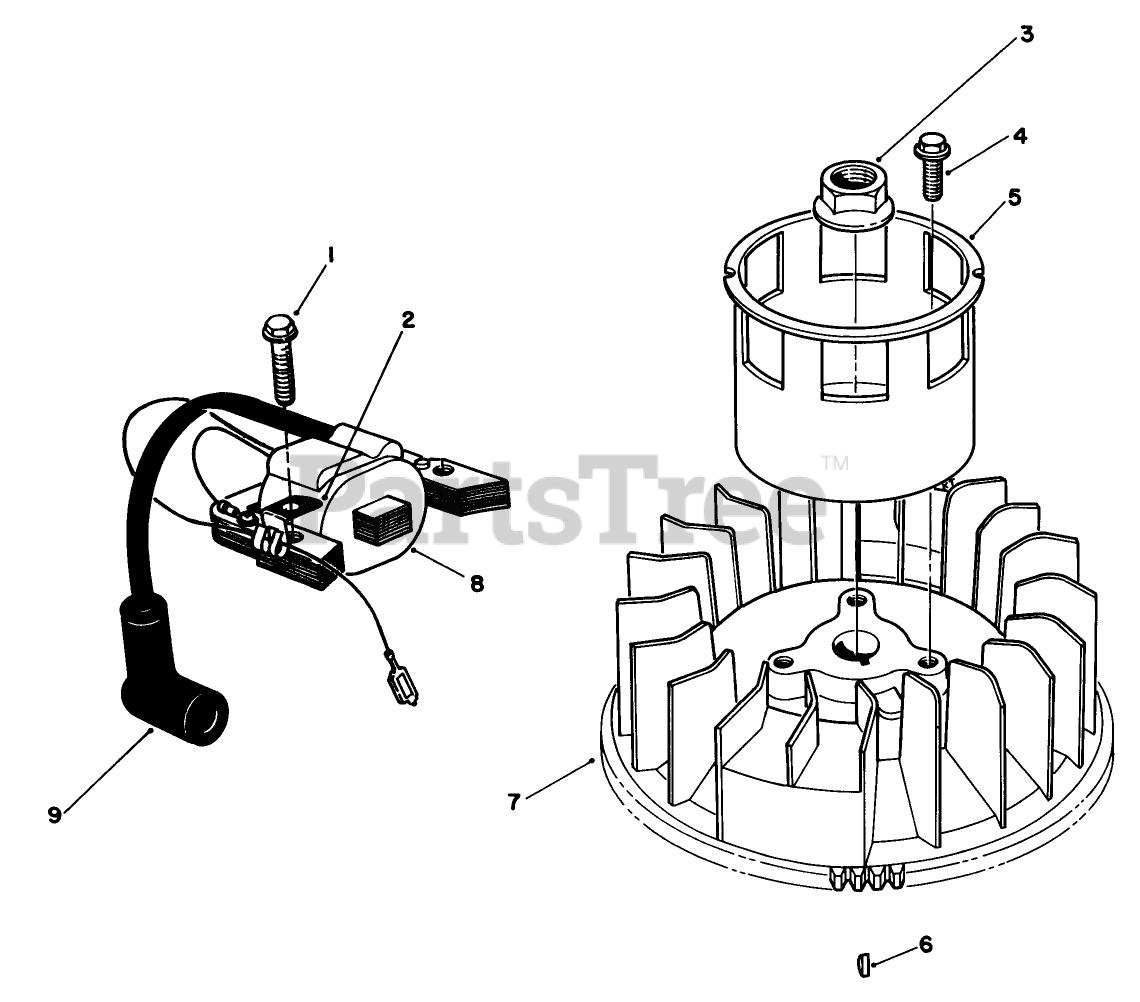 3
4
5
1
2
PartsTree™
8
9
7
6