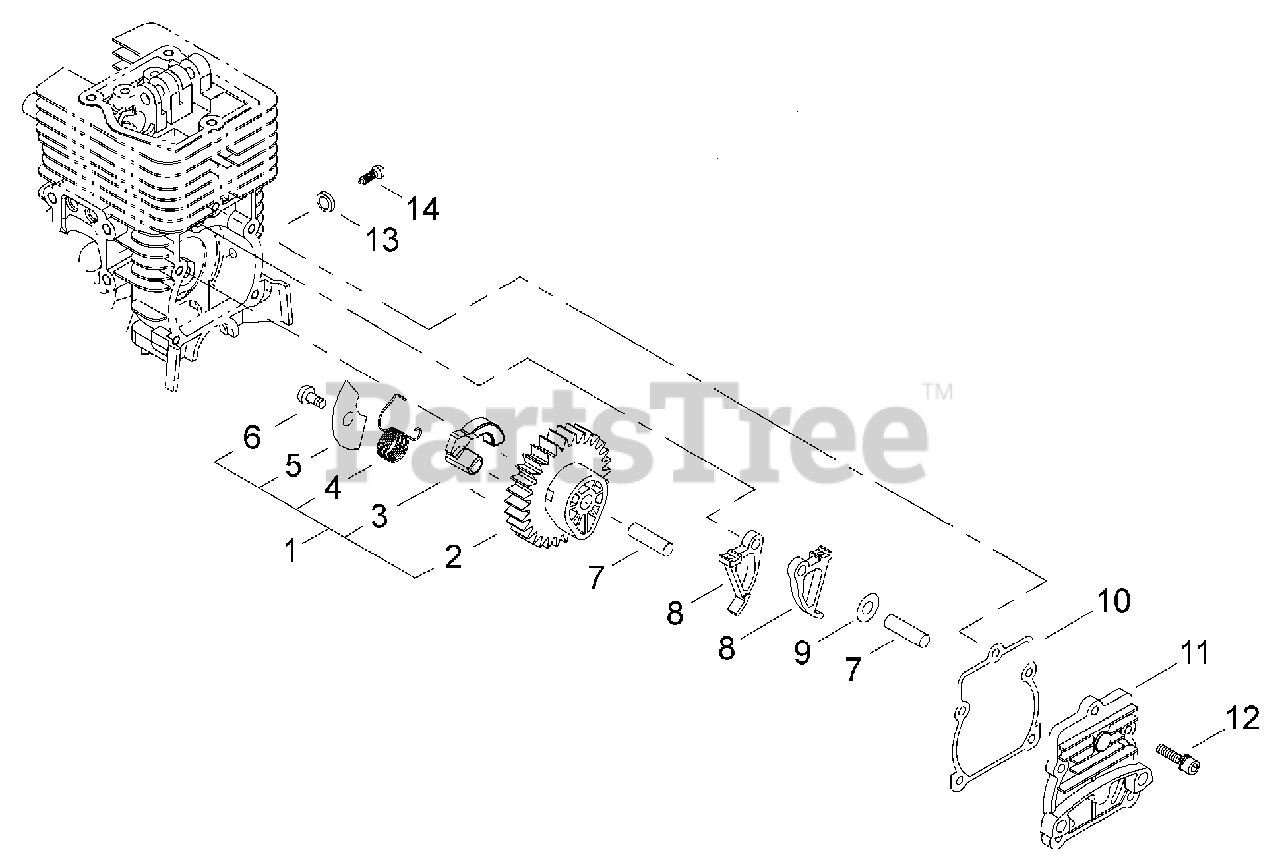 14
13
PartsTree™
6
5
4
3
1
2
7
8
8
9
7
10
11
12