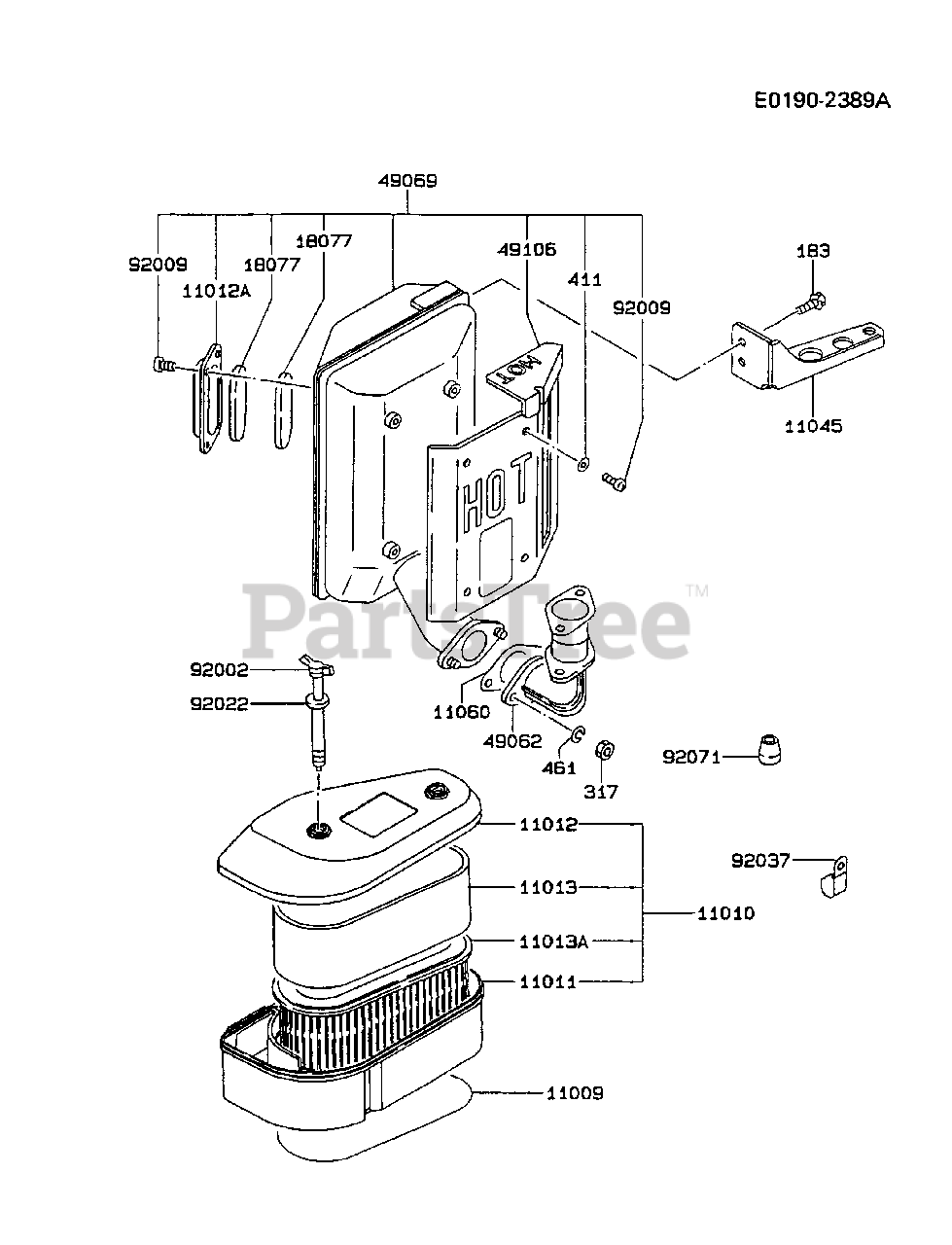 E0190-2389A

49069

92009
11012A
18077
18077
49106
411
92009
183
11045
HOT
HOT
PartsTree™
92002
92022
11060
49062
461
317
92071
11012
11013
11013A
11011
11010
92037
11009