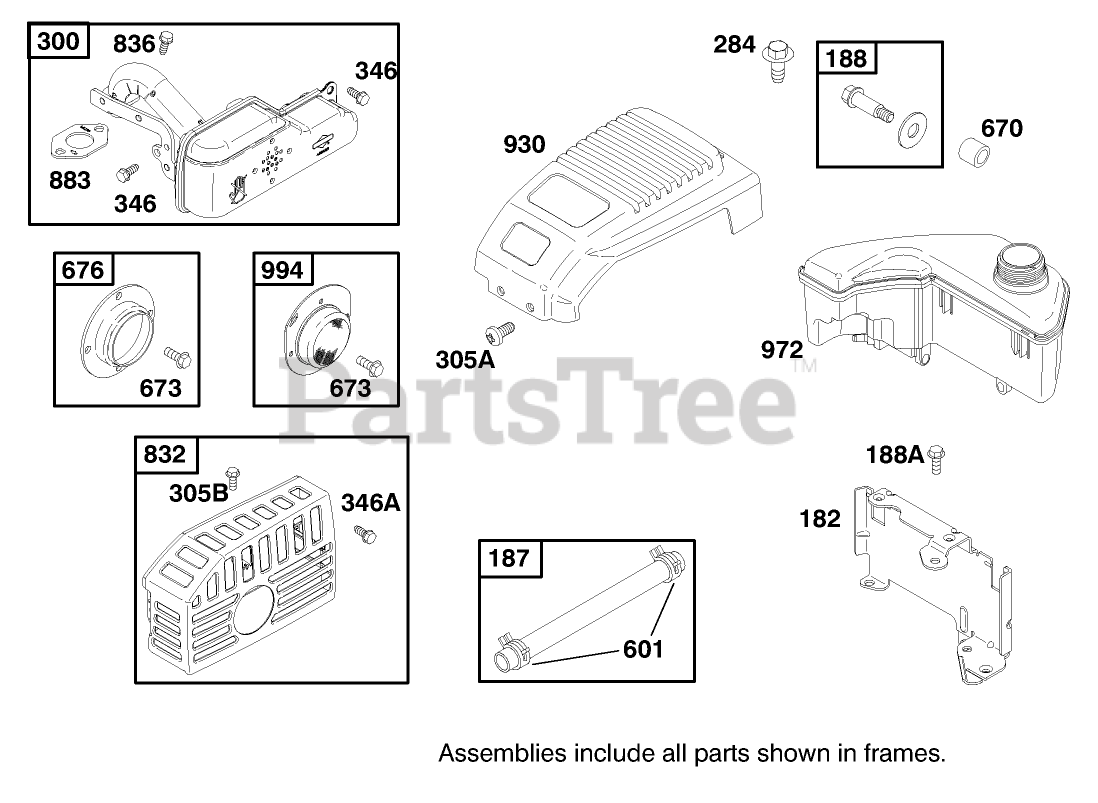 300 836 346 883 346

284 188 670 930

676 673 994 673 305A 972

PartsTree™

832 305B 346A

188A 182

187 601

Assemblies include all parts shown in frames.