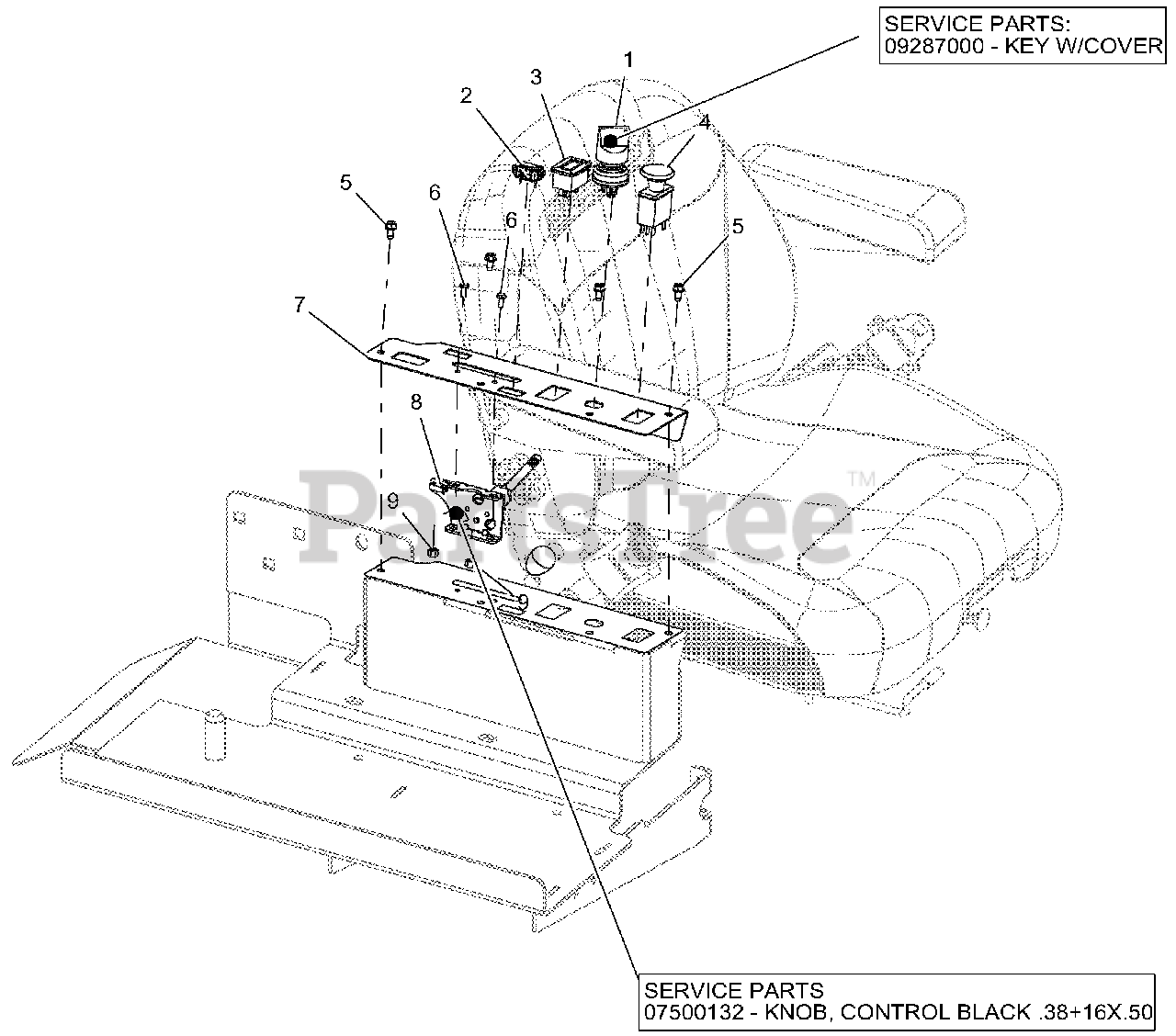 SERVICE PARTS:
09287000 - KEY W/COVER

1
2
3
4
5
6
6
5
7
8
9

PartsTree™

SERVICE PARTS
07500132 - KNOB, CONTROL BLACK .38+16X.50