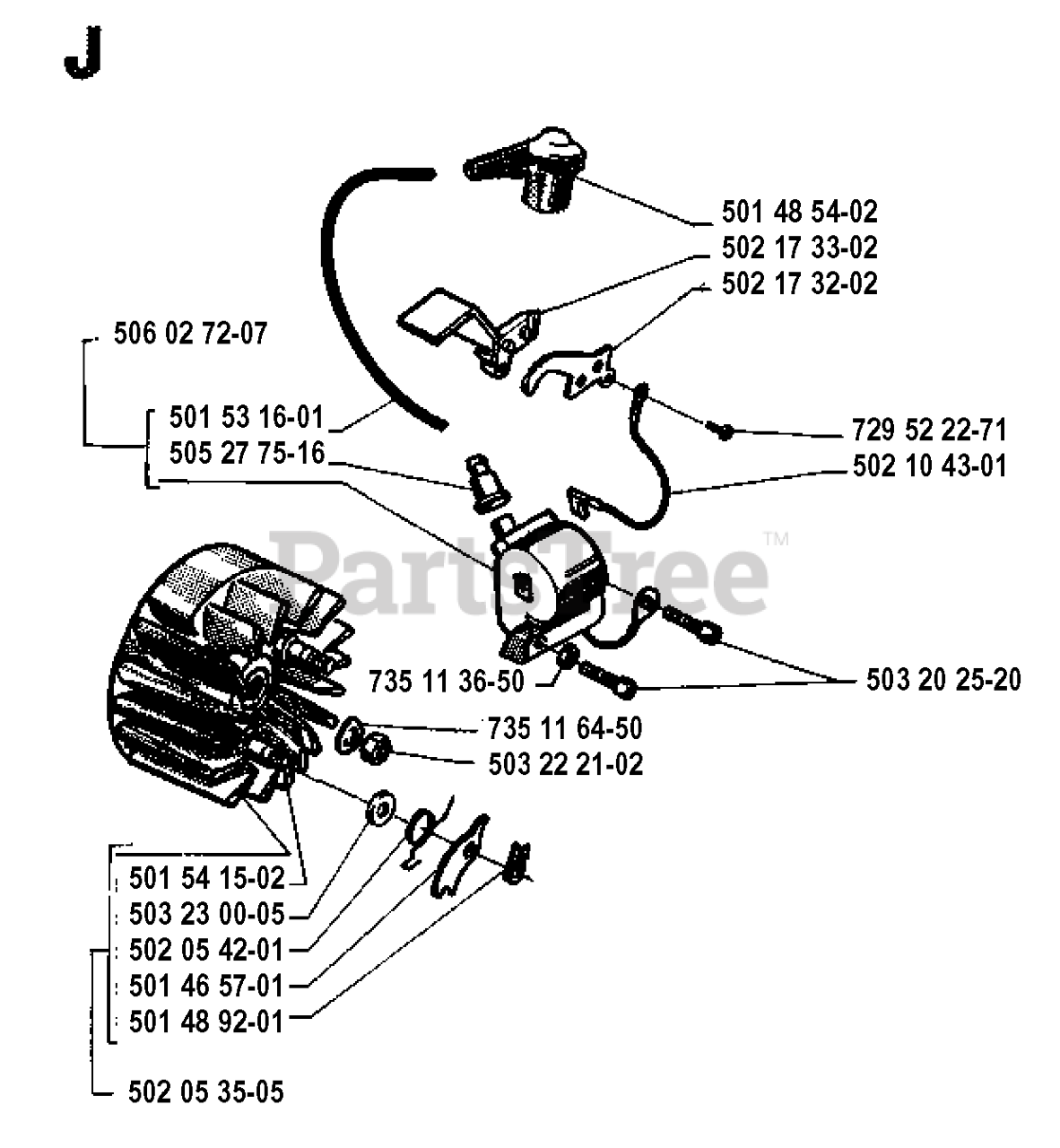 J

501 48 54-02
502 17 33-02
502 17 32-02
506 02 72-07
501 53 16-01
505 27 75-16
729 52 22-71
502 10 43-01
PartsTree™
735 11 36-50
503 20 25-20
735 11 64-50
503 22 21-02
501 54 15-02
503 23 00-05
502 05 42-01
501 46 57-01
501 48 92-01
502 05 35-05