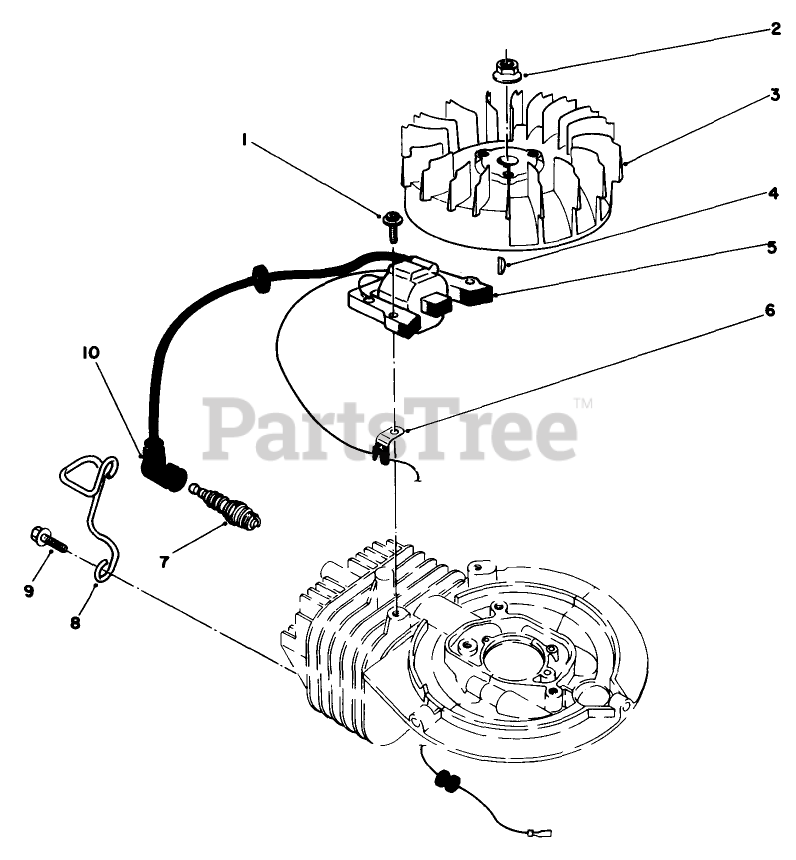 2
3
1
4
5
6
10
PartsTree™
7
9
8