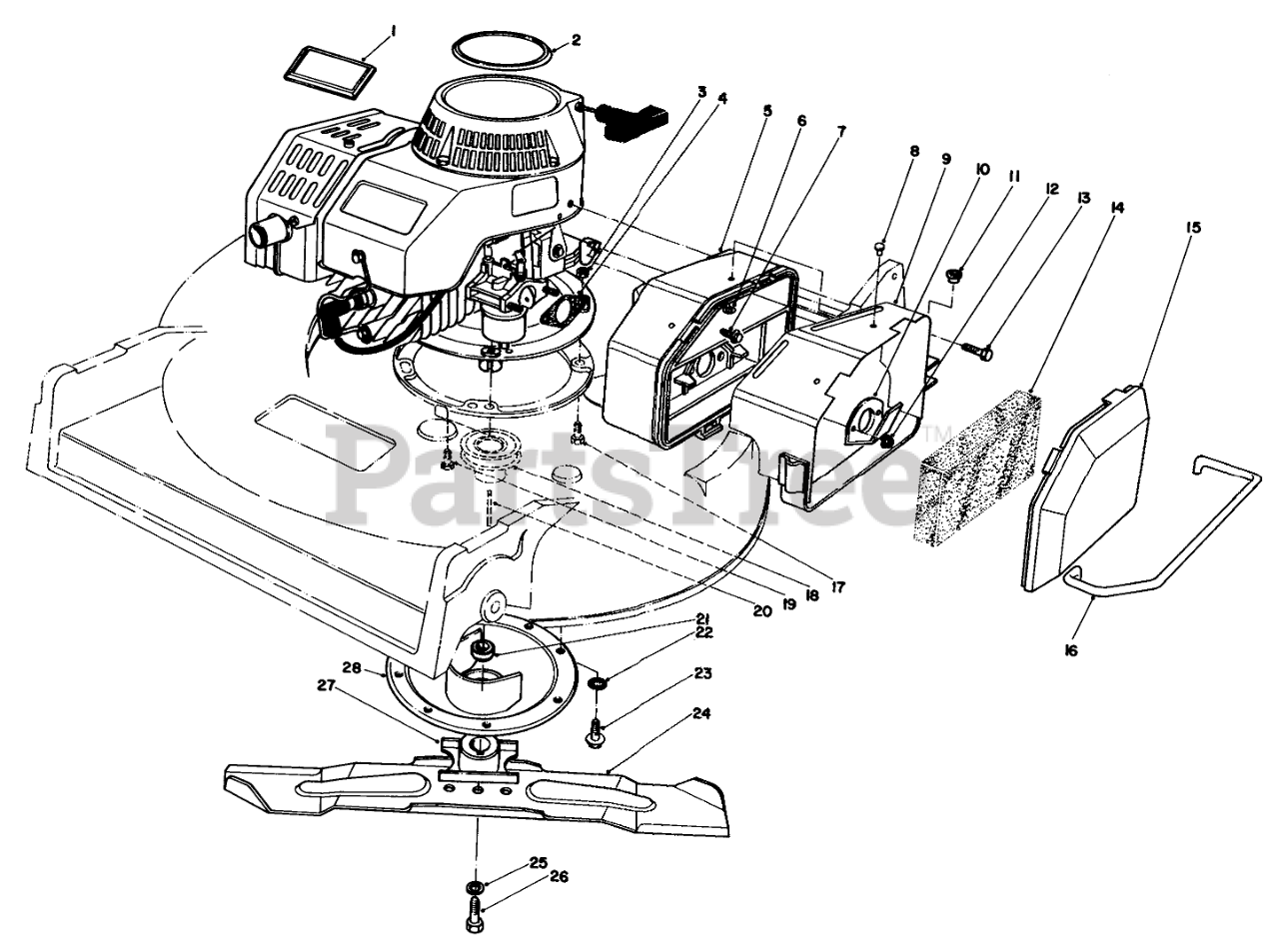 1
2
3
4
5
6
7
8
9
10
11
12
13
14
15
16
17
18
19
20
21
22
23
24
25
26
27
28
PartsTree™