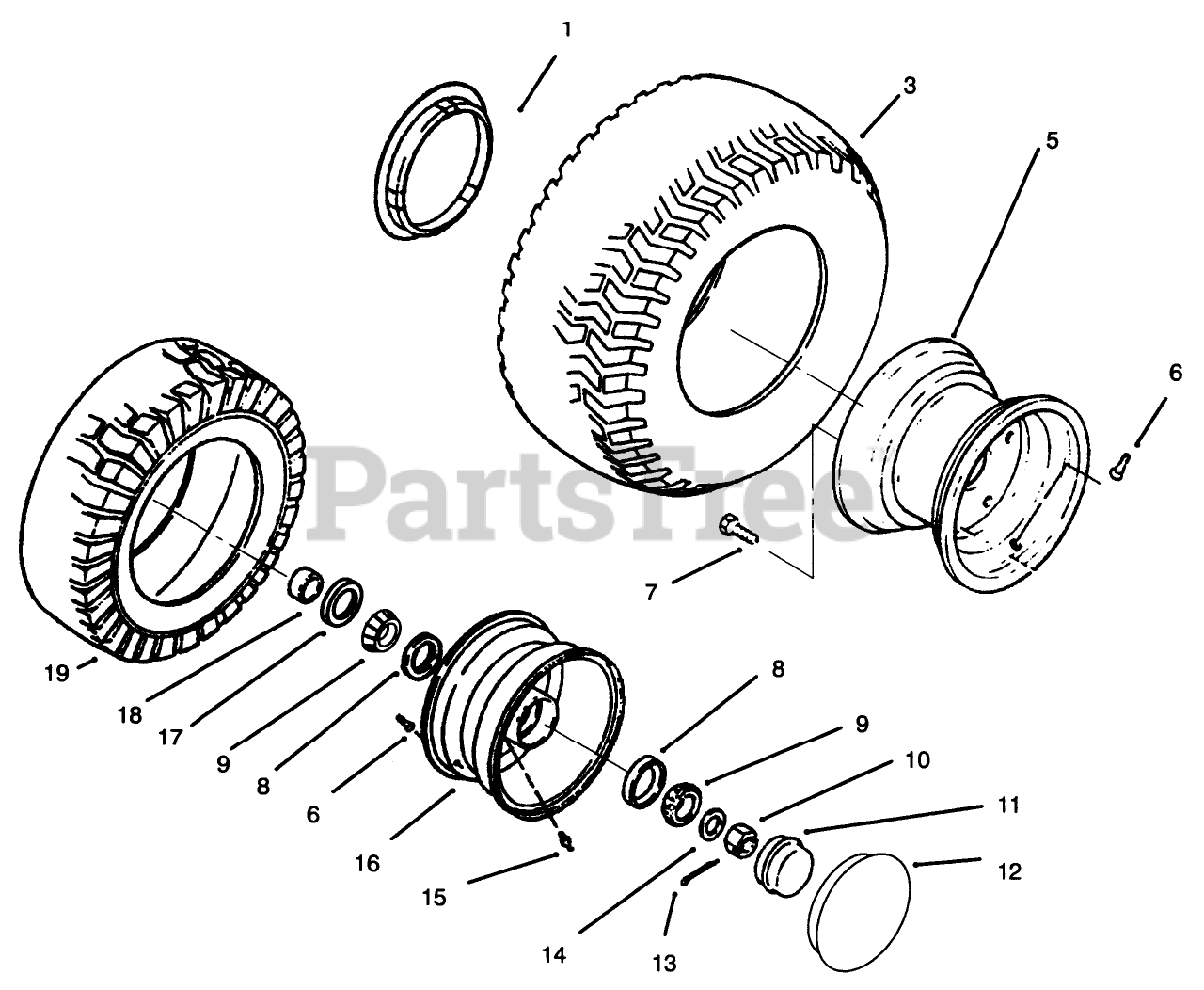 1
3
5
6
PartsTree
7
19
18
17
9
8
6
16
15
8
9
10
11
12
14
13