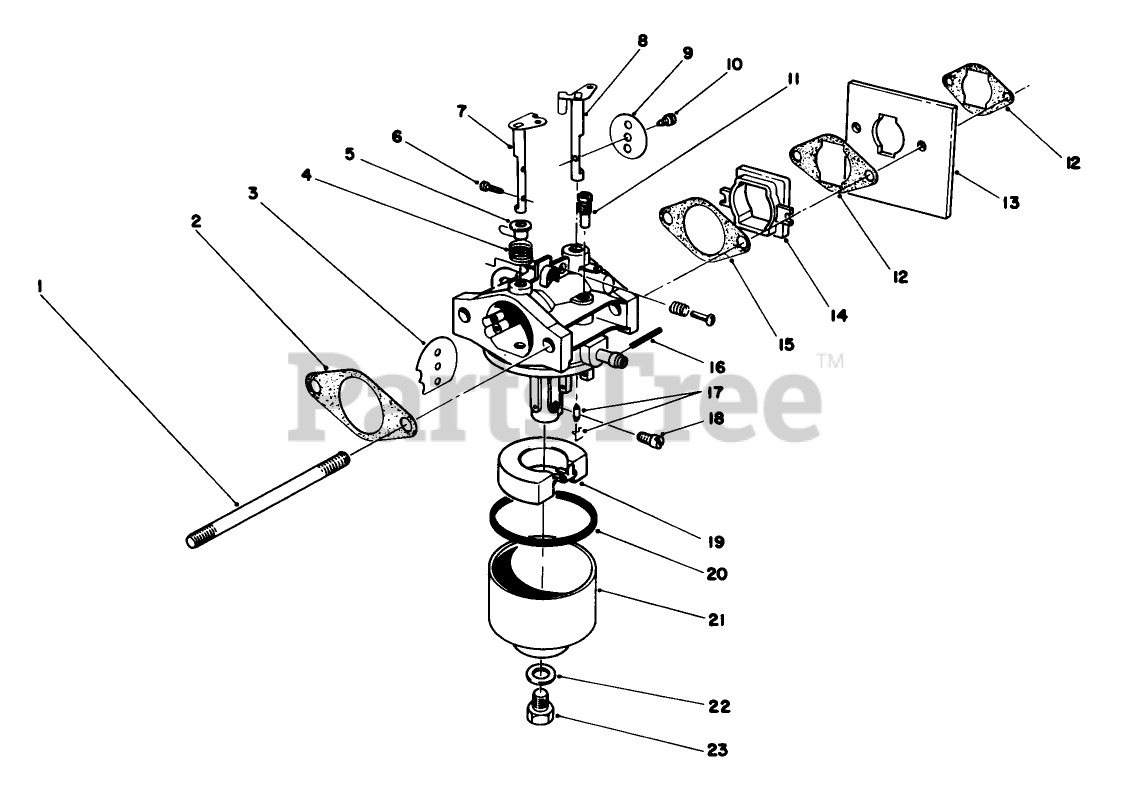 8
9
10
11
7
6
5
4
3
2
1
12
13
12
14
15
16
17
18
19
20
21
22
23
PartsTree™